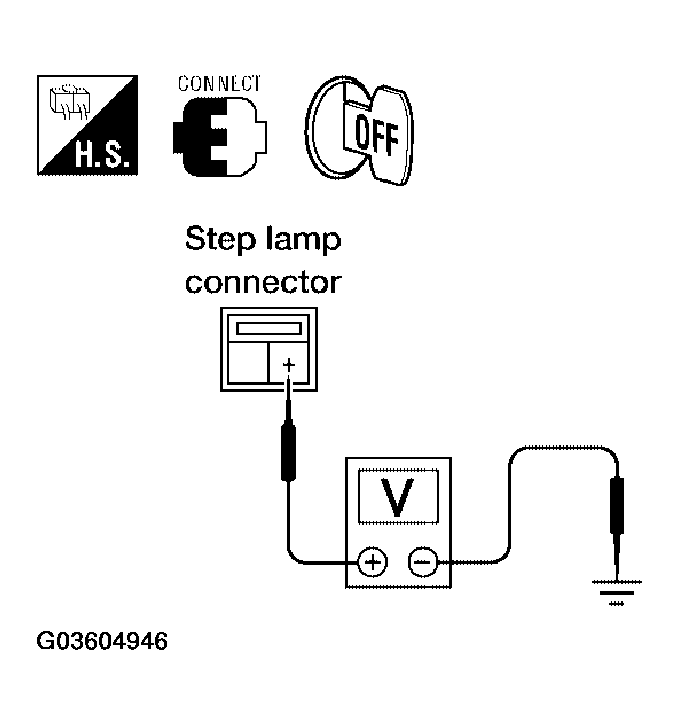 H.S.

CONNECT

OFF

Step lamp connector

+

V

+ −

G03604946