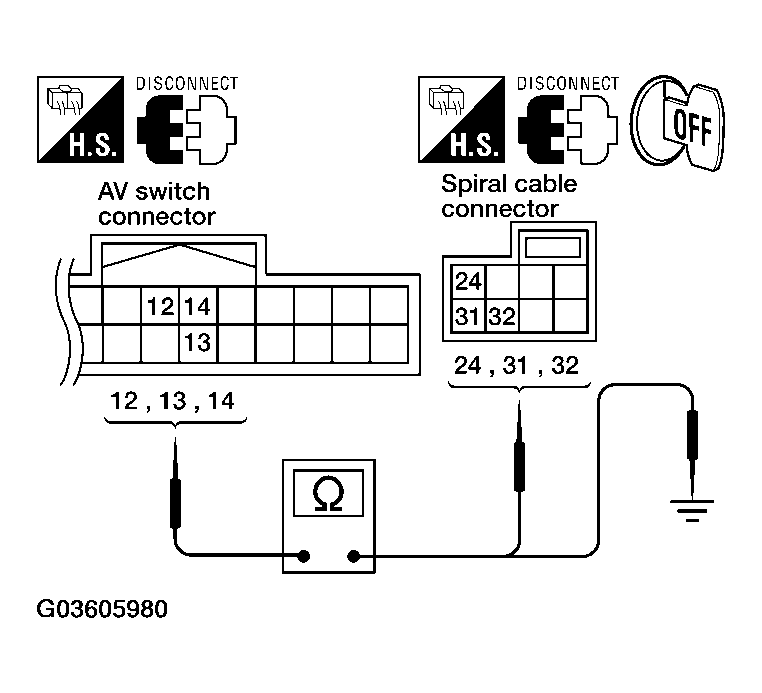 H.S.

DISCONNECT

AV switch connector

12 14

13

12 , 13 , 14

H.S.

DISCONNECT

OFF

Spiral cable connector

24

31 32

24 , 31 , 32

Ω

G03605980