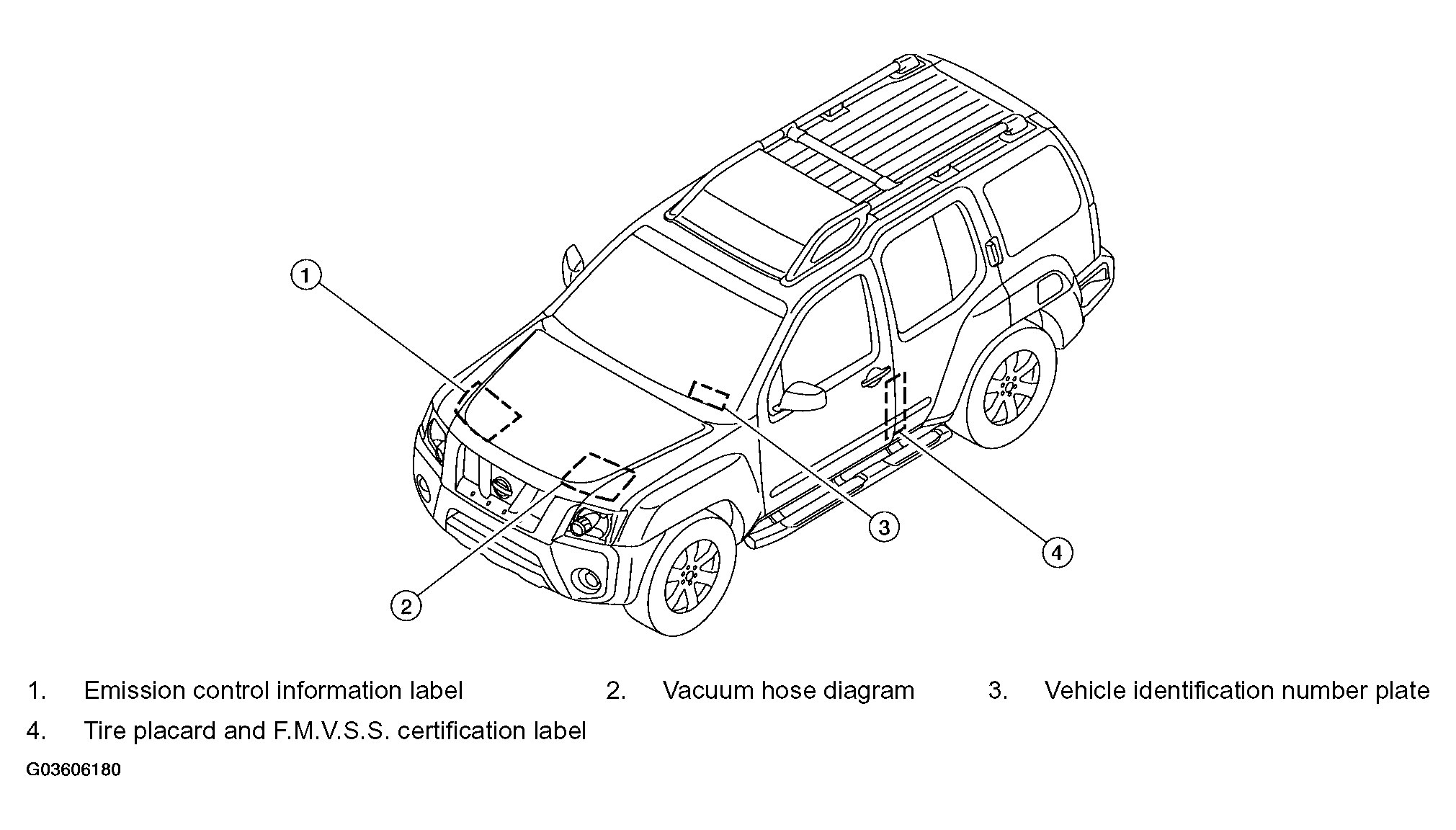 1
2
3
4

1. Emission control information label
2. Vacuum hose diagram
3. Vehicle identification number plate
4. Tire placard and F.M.V.S.S. certification label

G03606180