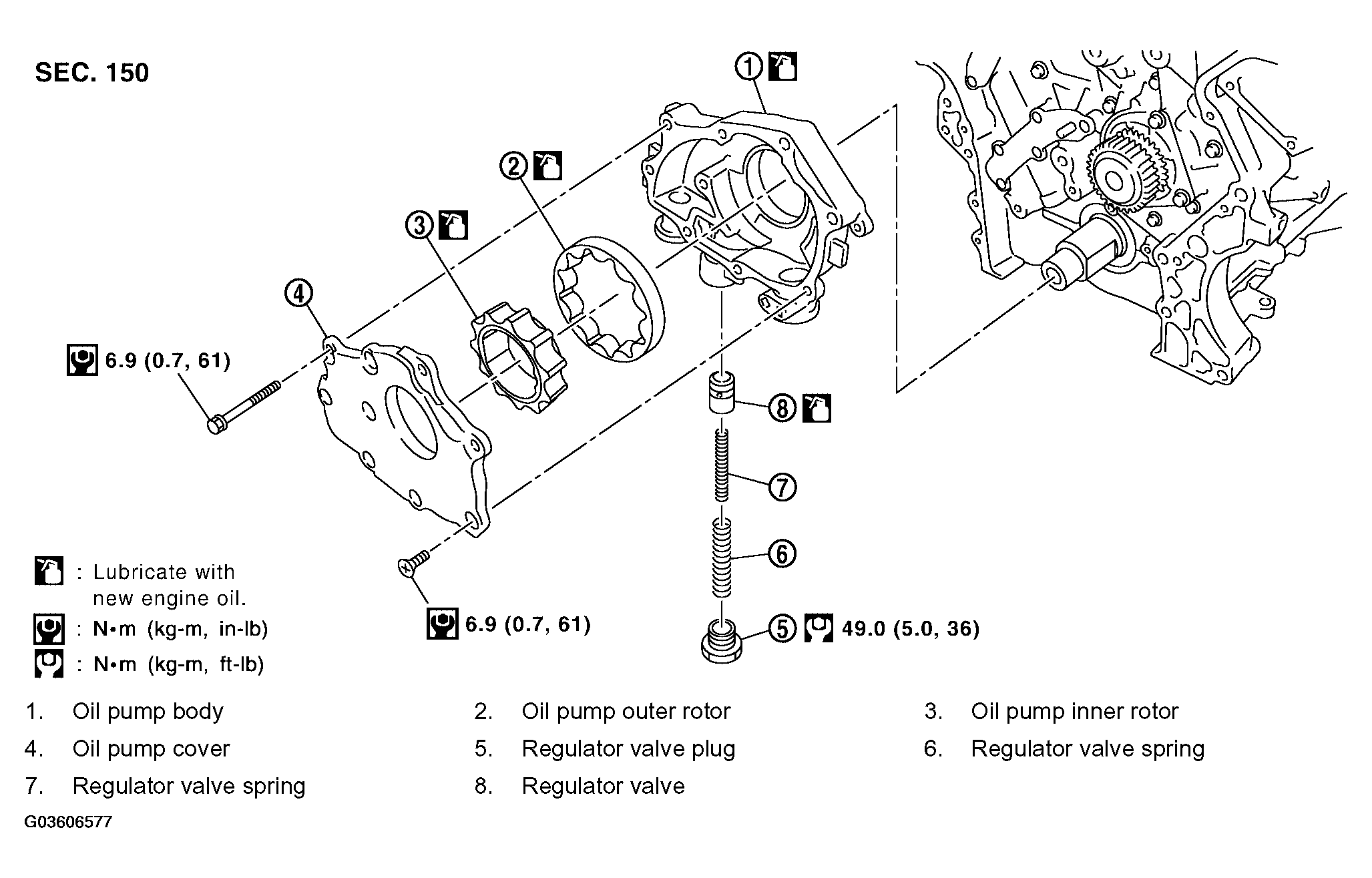 SEC. 150

1

2

3

4

6.9 (0.7, 61)

8

7

6

5 49.0 (5.0, 36)

6.9 (0.7, 61)

: Lubricate with new engine oil.

: N•m (kg-m, in-lb)

: N•m (kg-m, ft-lb)

1. Oil pump body
2. Oil pump outer rotor
3. Oil pump inner rotor
4. Oil pump cover
5. Regulator valve plug
6. Regulator valve spring
7. Regulator valve spring
8. Regulator valve

G03606577