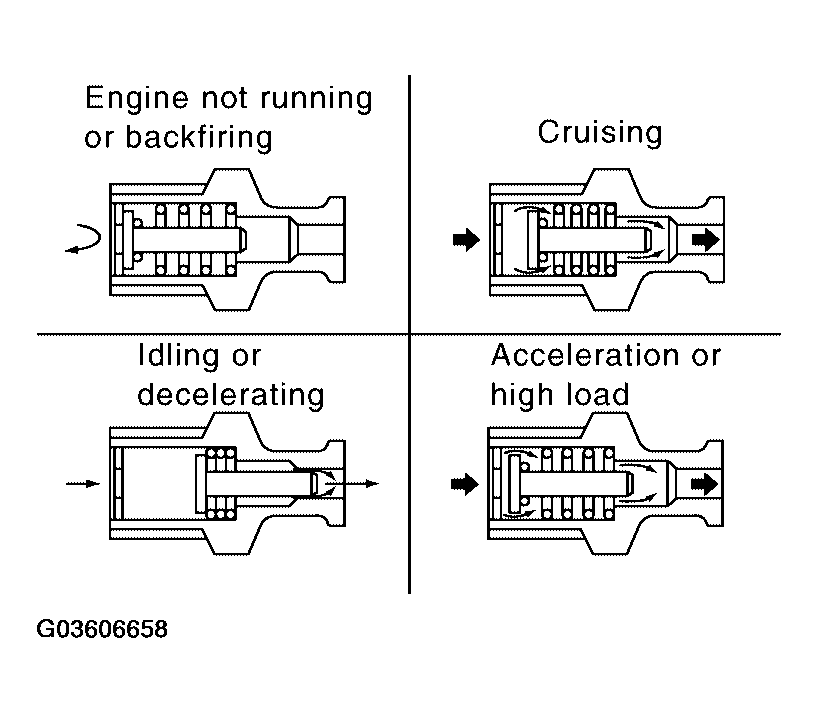 Engine not running or backfiring

Cruising

Idling or decelerating

Acceleration or high load

G03606658