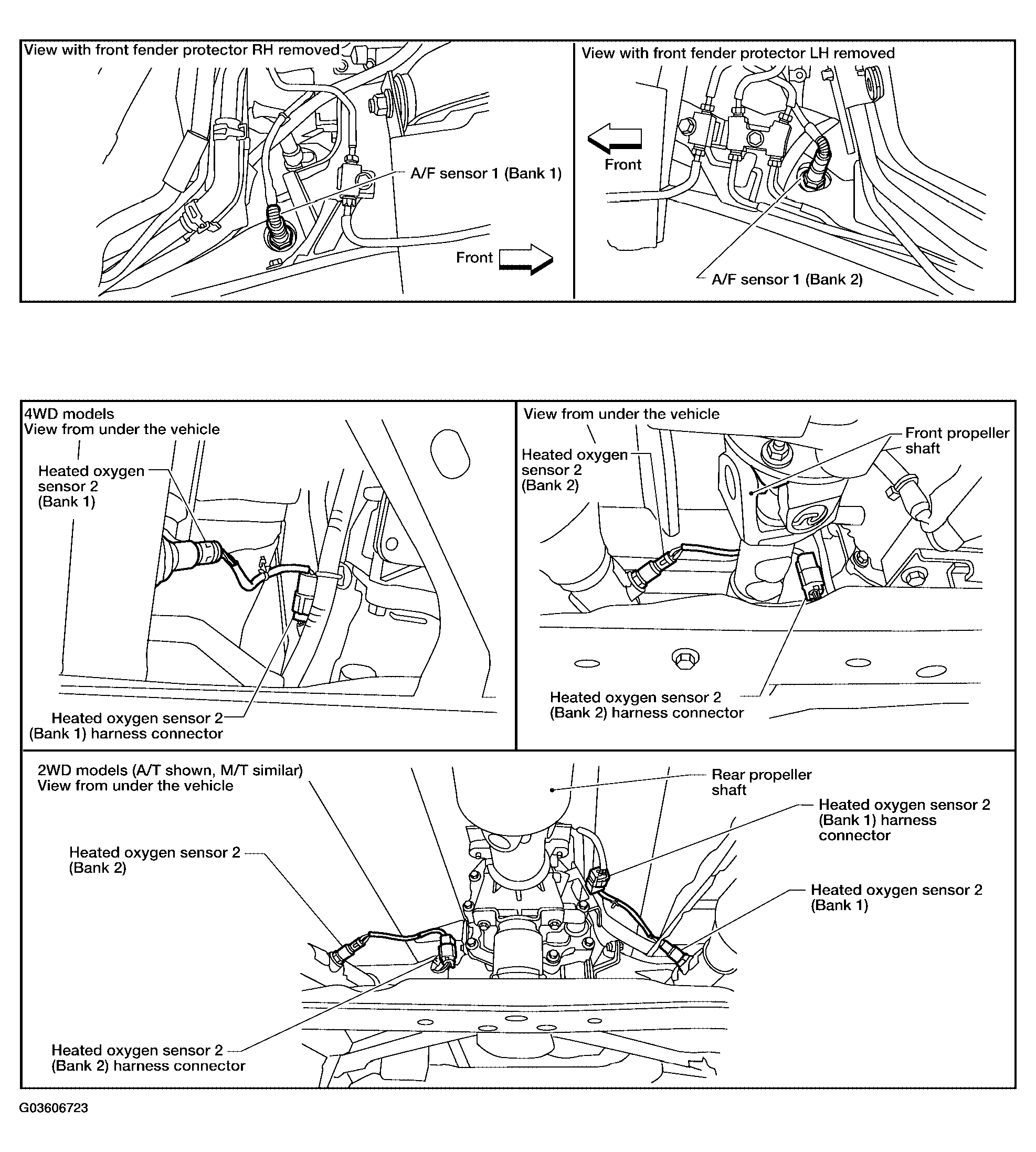 View with front fender protector RH removed

A/F sensor 1 (Bank 1)

Front

View with front fender protector LH removed

Front

A/F sensor 1 (Bank 2)

4WD models
View from under the vehicle

Heated oxygen sensor 2 (Bank 1)

Heated oxygen sensor 2 (Bank 1) harness connector

View from under the vehicle

Heated oxygen sensor 2 (Bank 2)

Front propeller shaft

Heated oxygen sensor 2 (Bank 2) harness connector

2WD models (A/T shown, M/T similar)
View from under the vehicle

Rear propeller shaft

Heated oxygen sensor 2 (Bank 1) harness connector

Heated oxygen sensor 2 (Bank 2)

Heated oxygen sensor 2 (Bank 1)

Heated oxygen sensor 2 (Bank 2) harness connector

G03606723