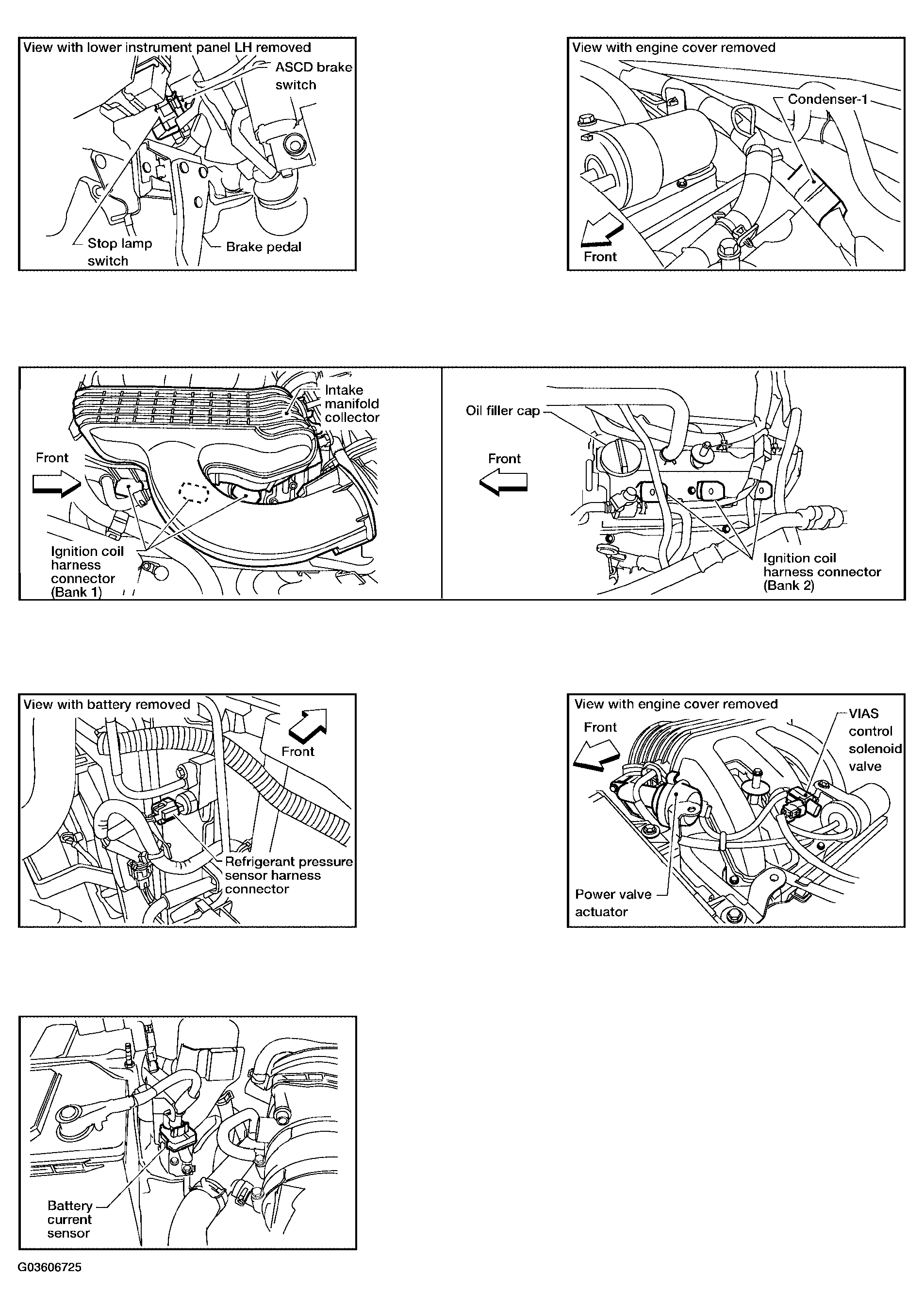 View with lower instrument panel LH removed
ASCD brake switch
Stop lamp switch
Brake pedal

View with engine cover removed
Condenser-1
Front

Intake manifold collector
Front
Ignition coil harness connector (Bank 1)

Oil filler cap
Front
Ignition coil harness connector (Bank 2)

View with battery removed
Front
Refrigerant pressure sensor harness connector

View with engine cover removed
Front
VIAS control solenoid valve
Power valve actuator

Battery current sensor

G03606725