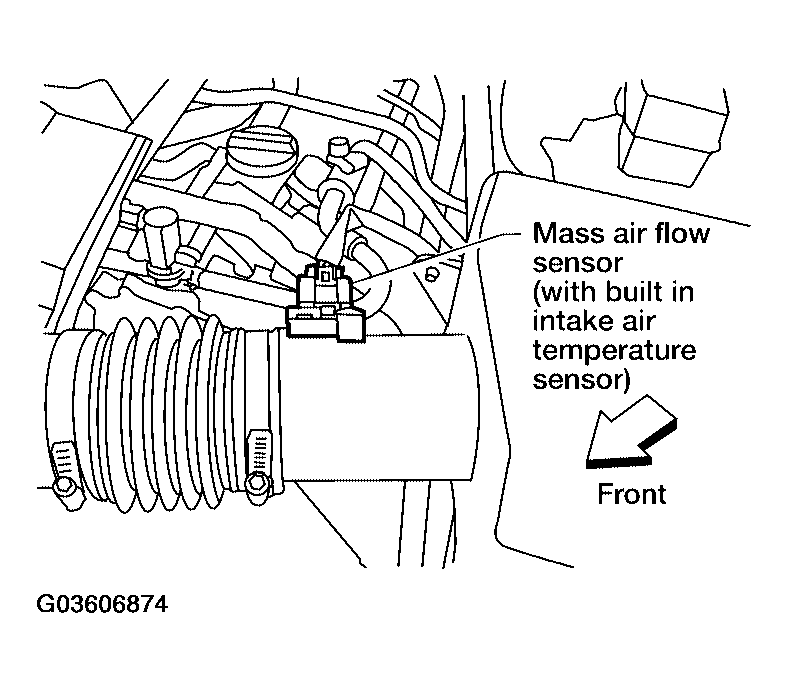 Mass air flow sensor (with built in intake air temperature sensor)

Front

G03606874