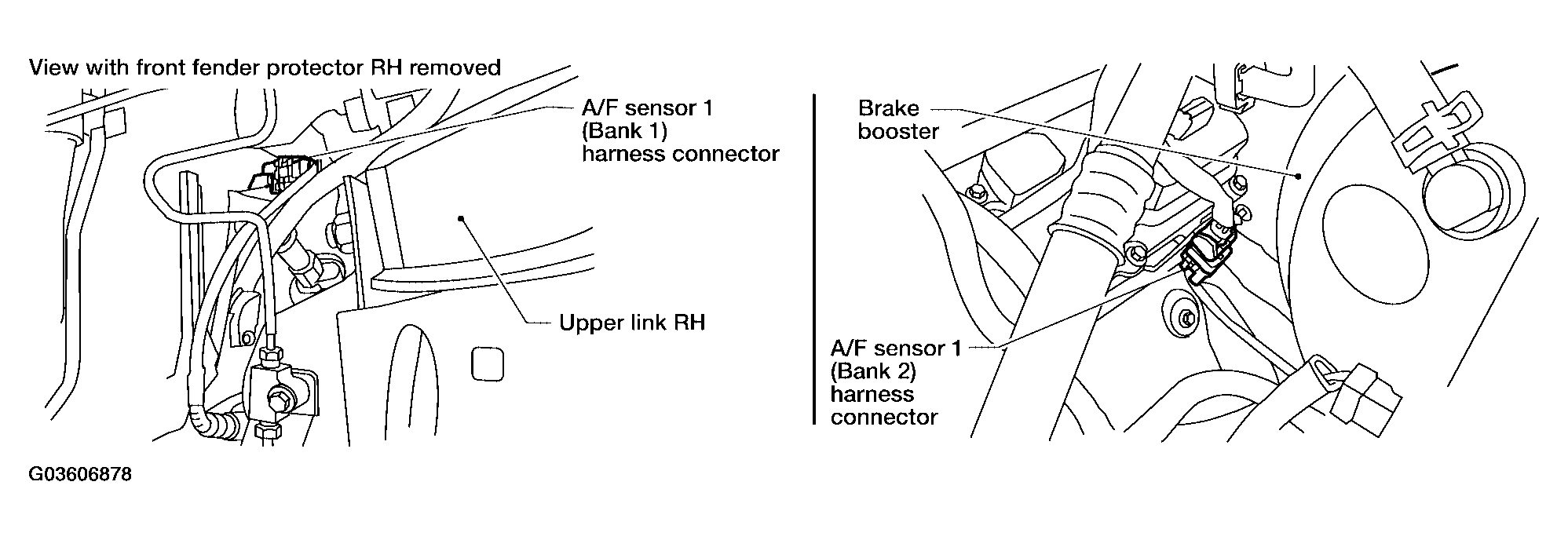 View with front fender protector RH removed

A/F sensor 1
(Bank 1)
harness connector

Upper link RH

Brake
booster

A/F sensor 1
(Bank 2)
harness
connector

G03606878