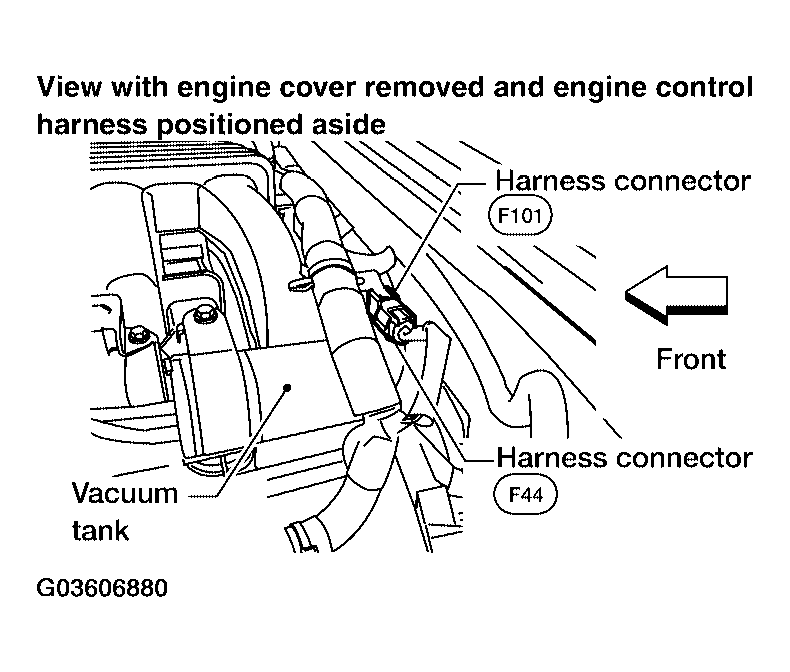 View with engine cover removed and engine control harness positioned aside

Harness connector
F101

Front

Harness connector
F44

Vacuum tank

G03606880