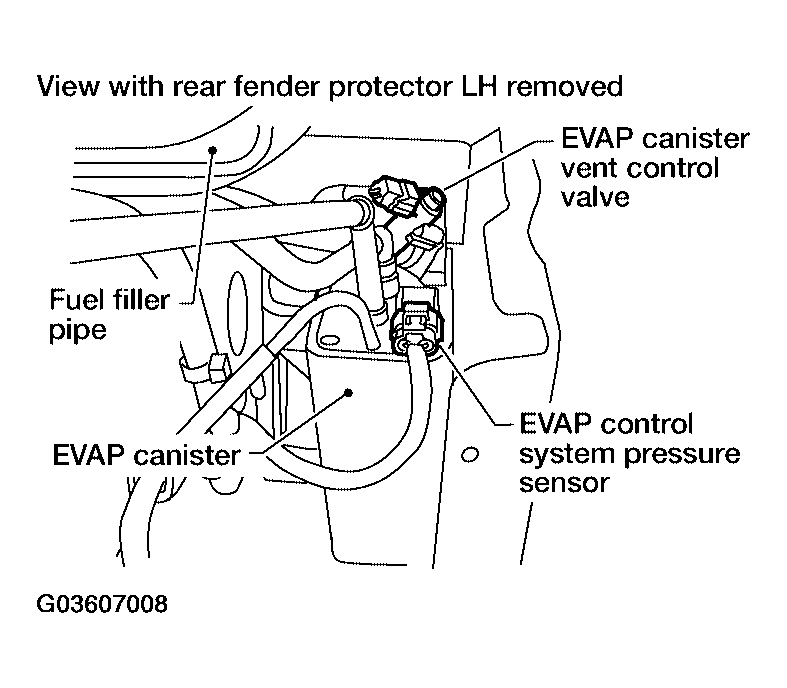 View with rear fender protector LH removed

EVAP canister vent control valve

Fuel filler pipe

EVAP canister

EVAP control system pressure sensor

G03607008