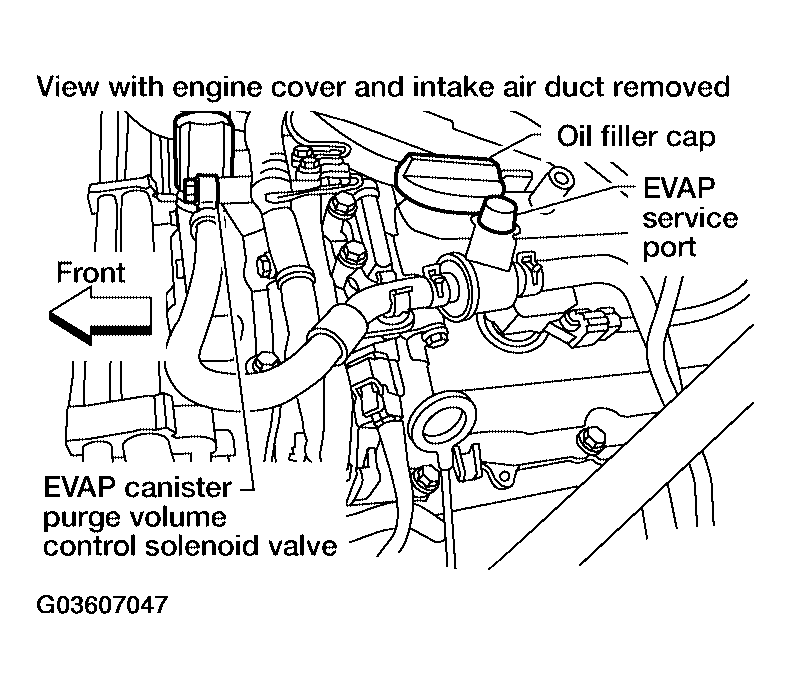 View with engine cover and intake air duct removed

Oil filler cap

EVAP service port

Front

EVAP canister purge volume control solenoid valve

G03607047