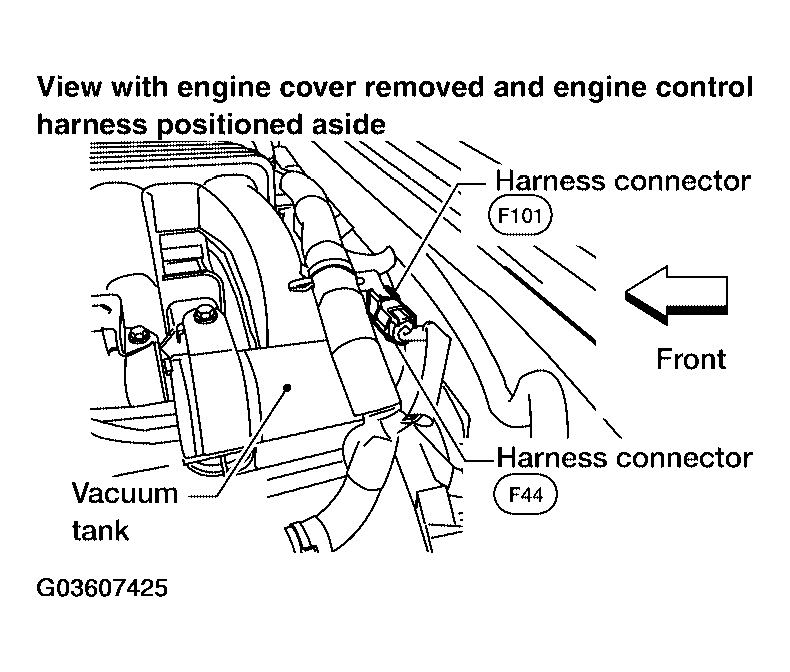 View with engine cover removed and engine control harness positioned aside

Harness connector
F101

Front

Harness connector
F44

Vacuum tank

G03607425