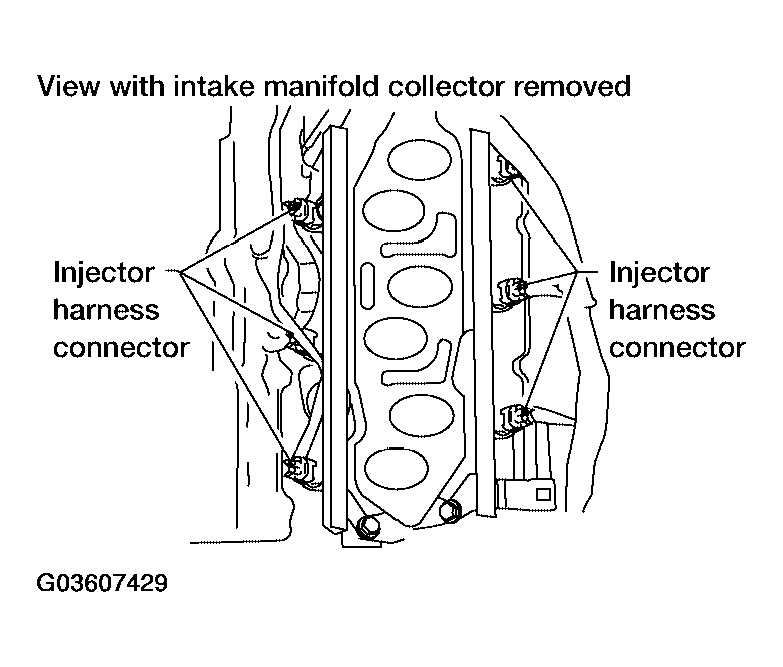 View with intake manifold collector removed

Injector harness connector

Injector harness connector

G03607429