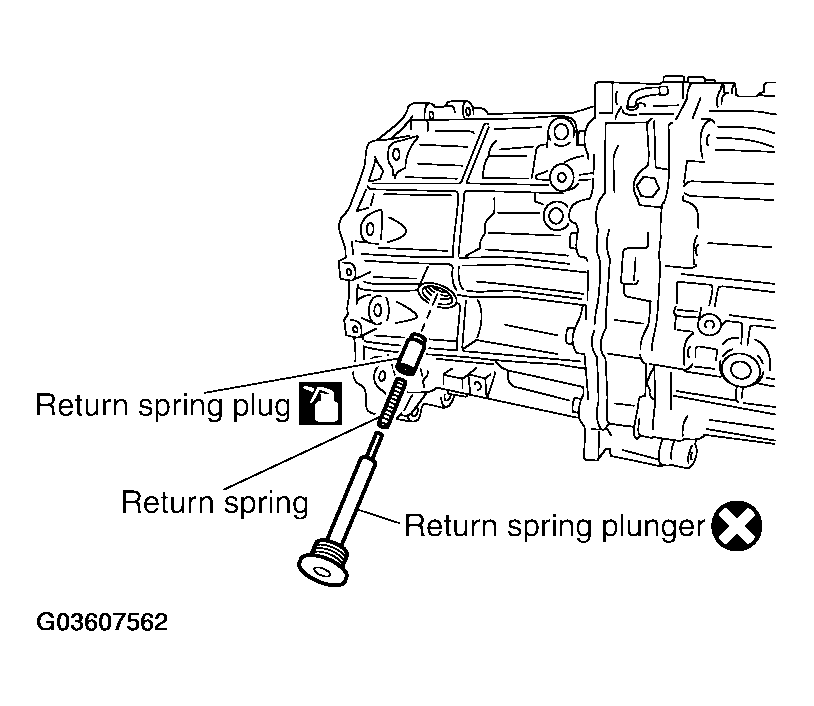 Return spring plug

Return spring

Return spring plunger

G03607562