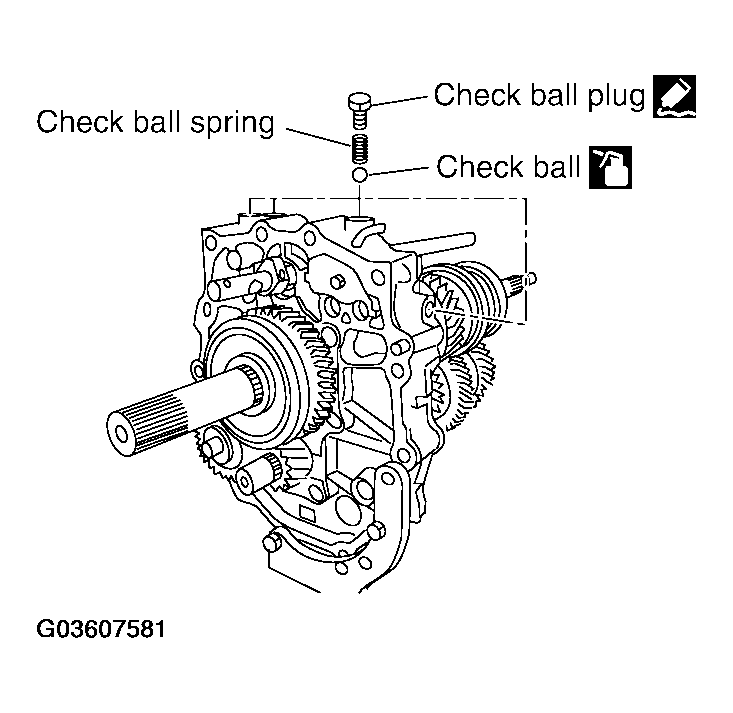 Check ball plug

Check ball spring

Check ball

G03607581