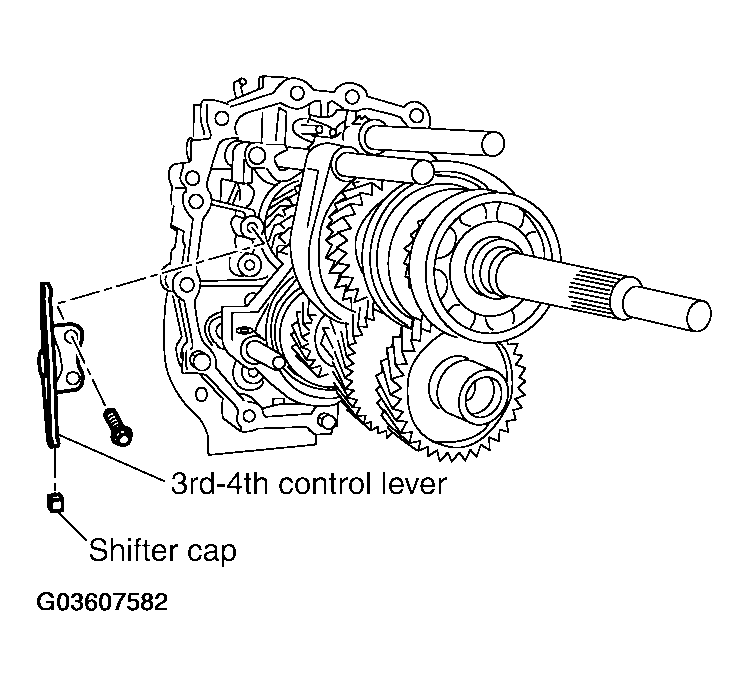 3rd-4th control lever

Shifter cap

G03607582