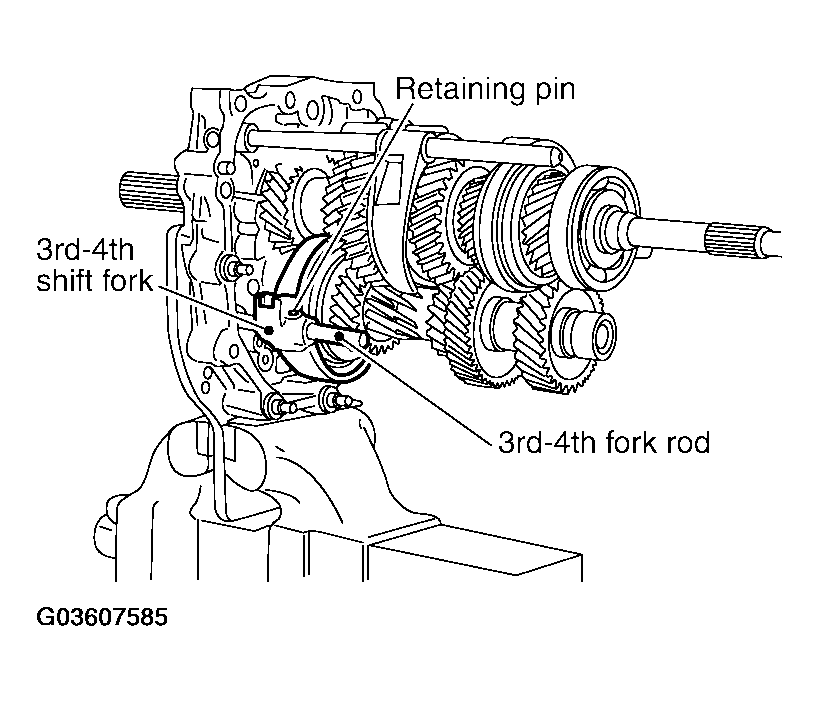 Retaining pin

3rd-4th
shift fork

3rd-4th fork rod

G03607585