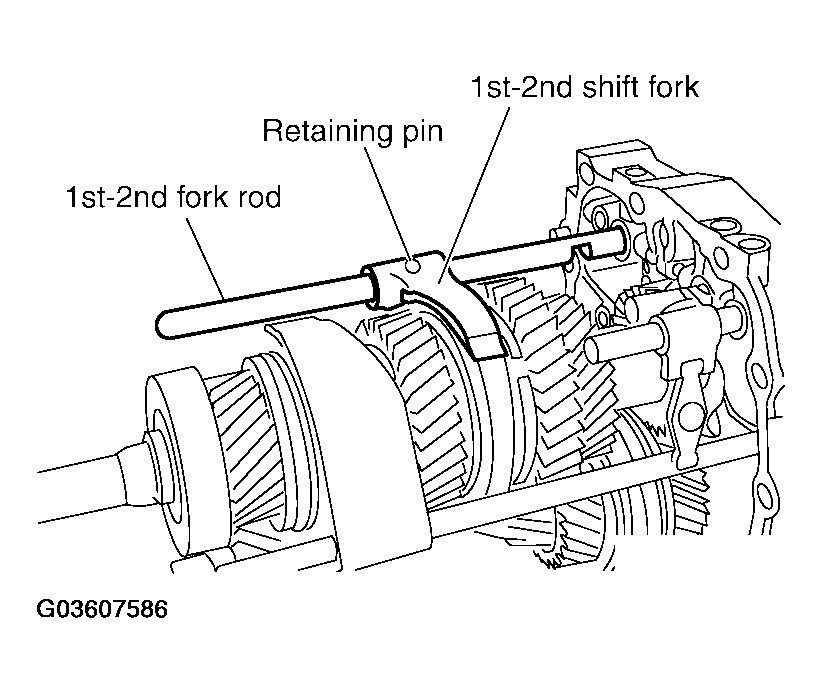 1st-2nd shift fork

Retaining pin

1st-2nd fork rod

G03607586