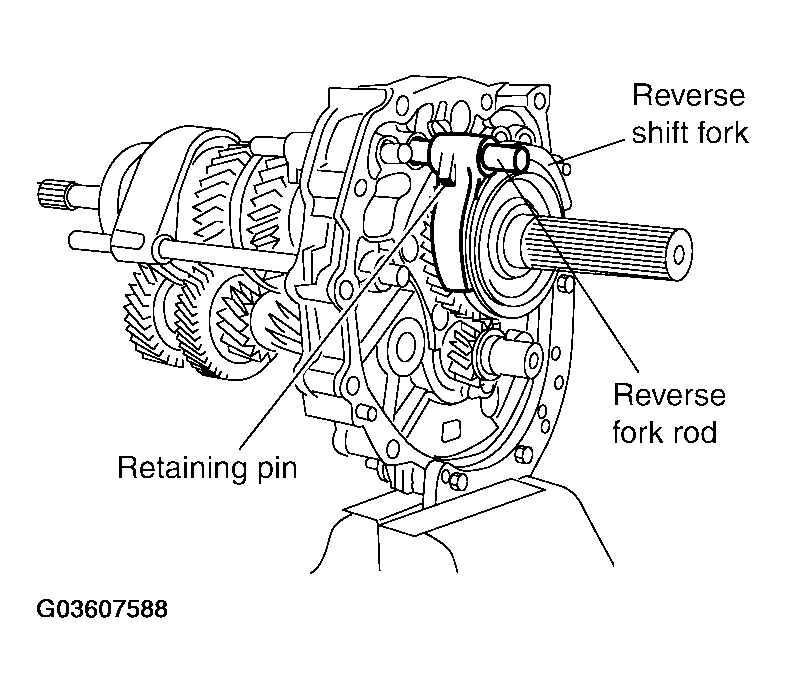 Reverse shift fork

Reverse fork rod

Retaining pin

G03607588