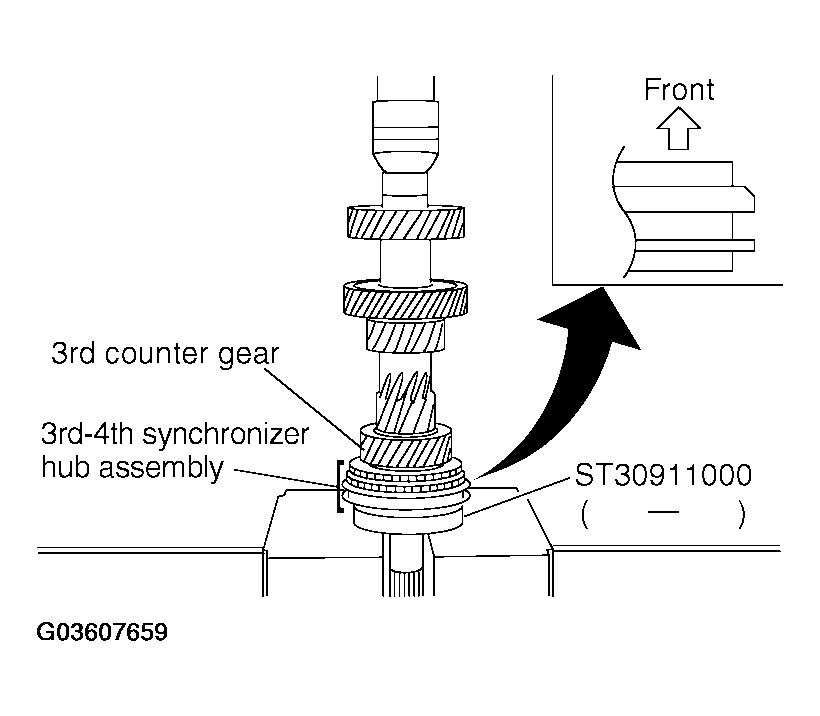 Front

3rd counter gear

3rd-4th synchronizer hub assembly

ST30911000
( — )

G03607659