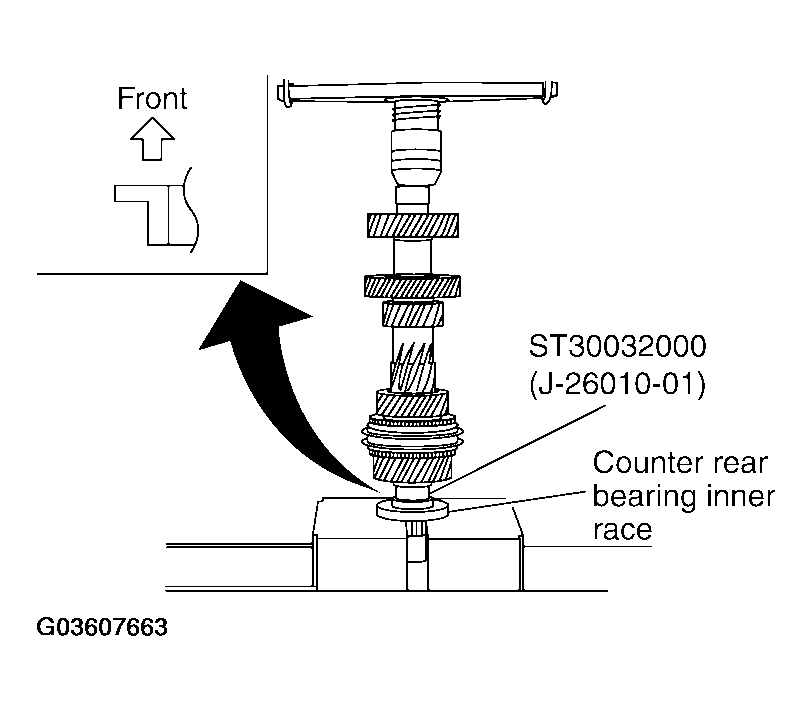 Front

ST30032000
(J-26010-01)

Counter rear bearing inner race

G03607663