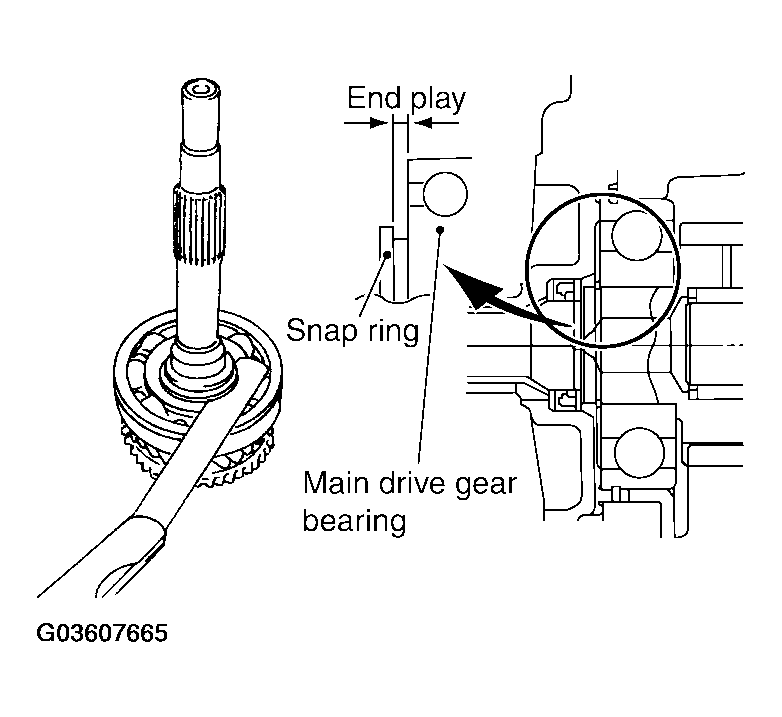 End play

Snap ring

Main drive gear bearing

G03607665