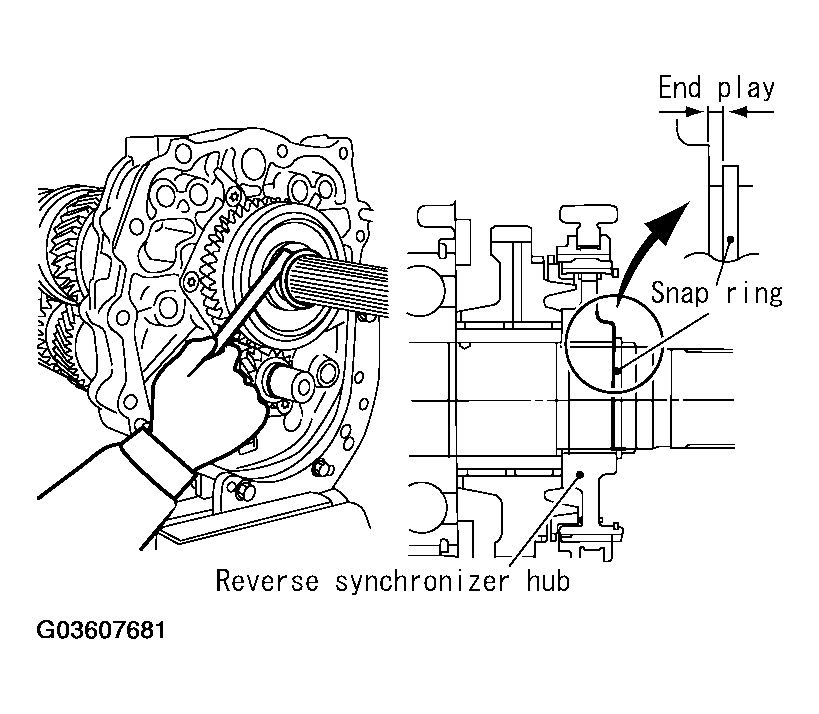 End play

Snap ring

Reverse synchronizer hub

G03607681