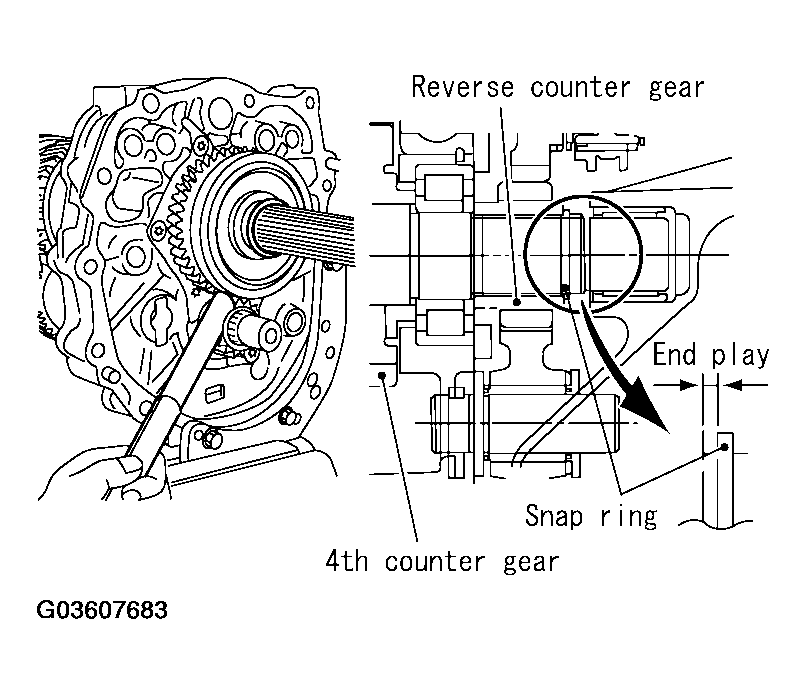 Reverse counter gear

End play

Snap ring

4th counter gear

G03607683