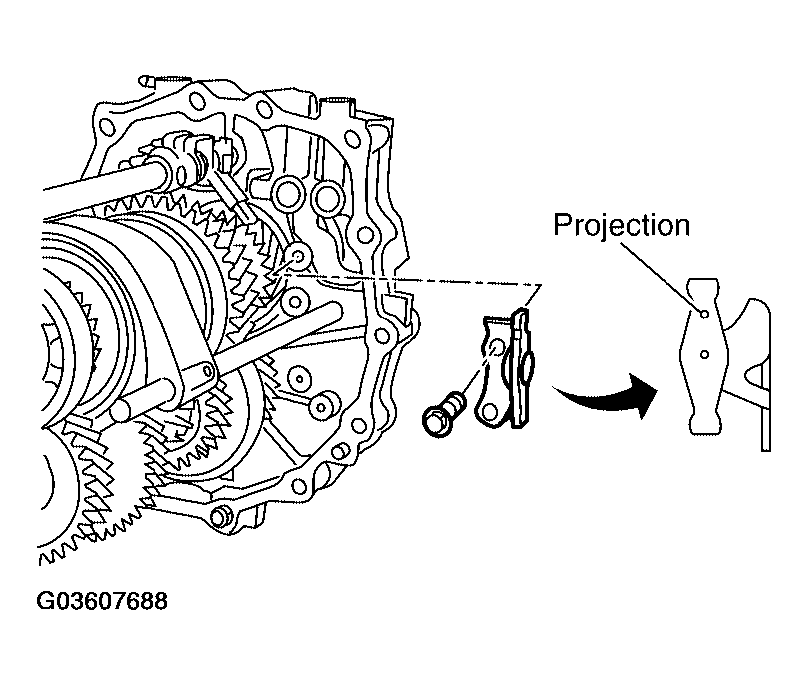 Projection

G03607688