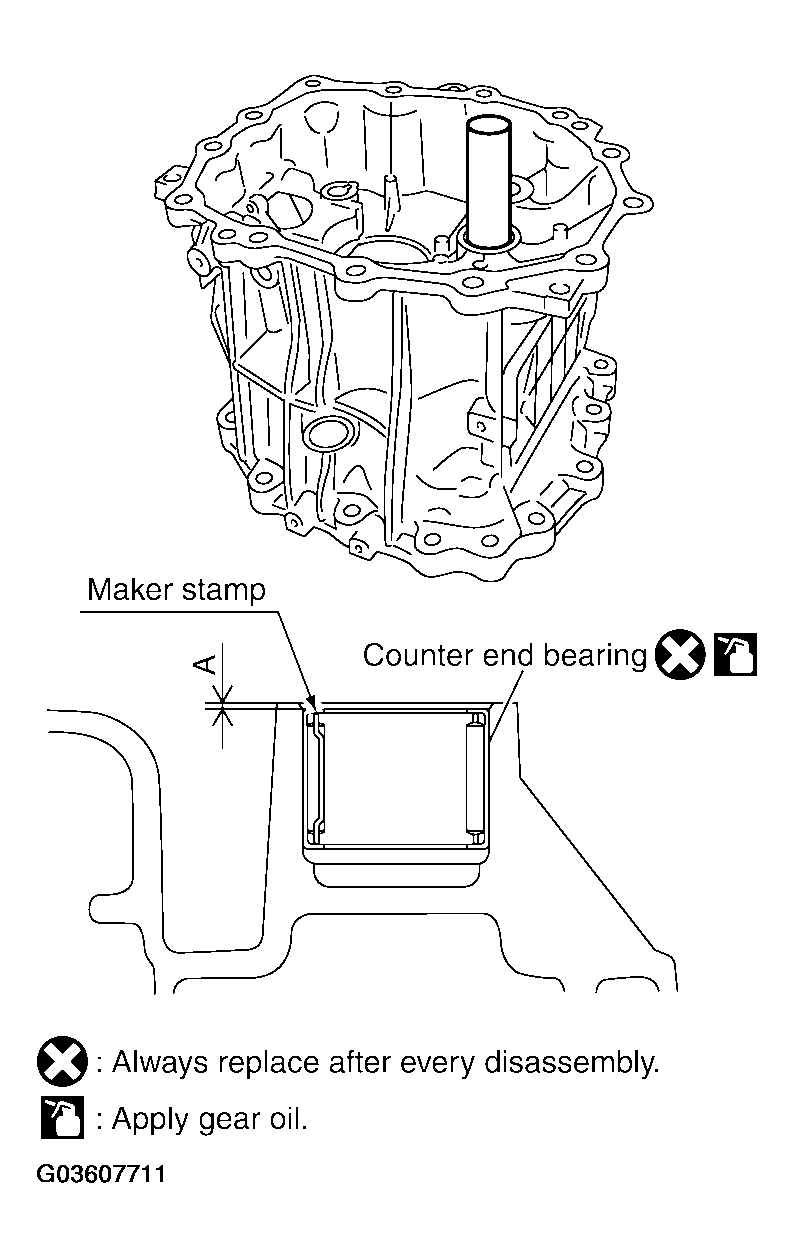 Maker stamp

A

Counter end bearing

: Always replace after every disassembly.

: Apply gear oil.

G03607711