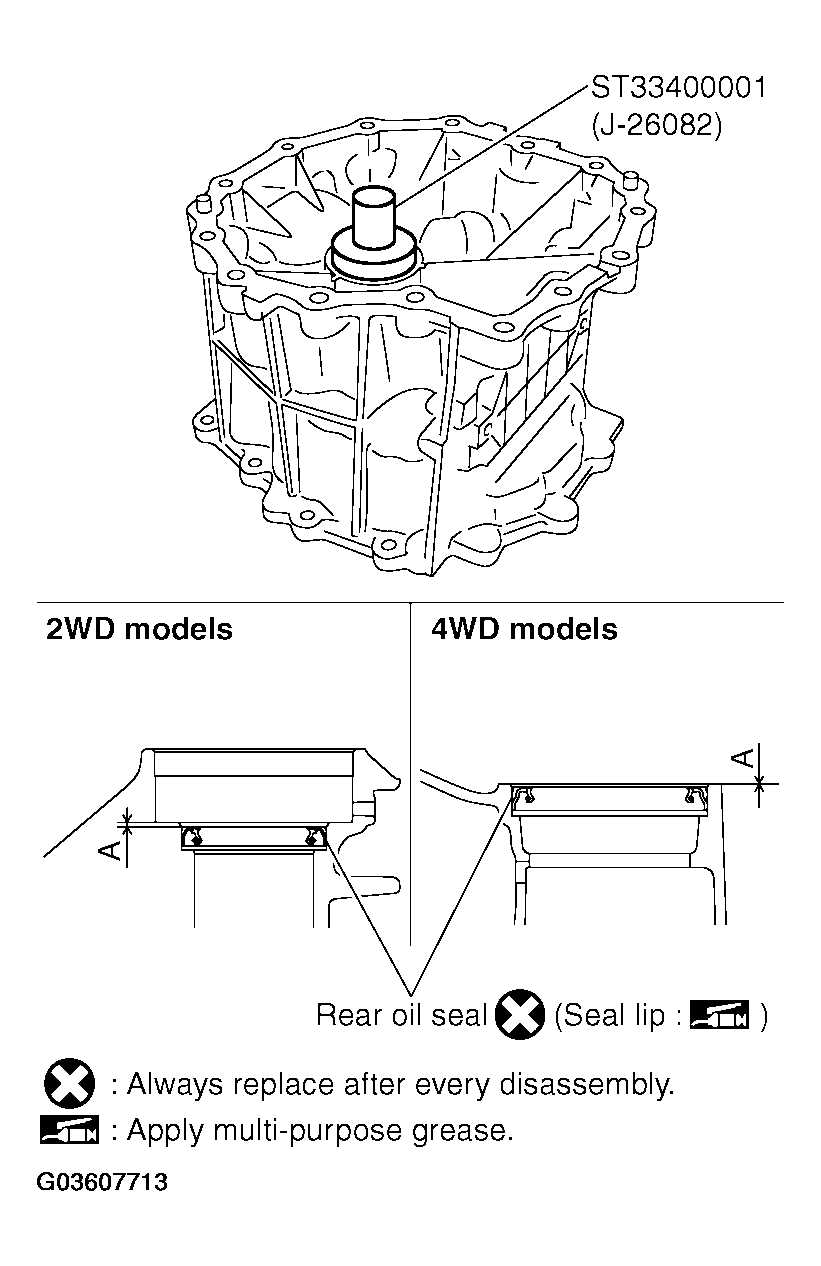 ST33400001
(J-26082)

2WD models

A

4WD models

A

Rear oil seal (Seal lip : )

: Always replace after every disassembly.
: Apply multi-purpose grease.

G03607713