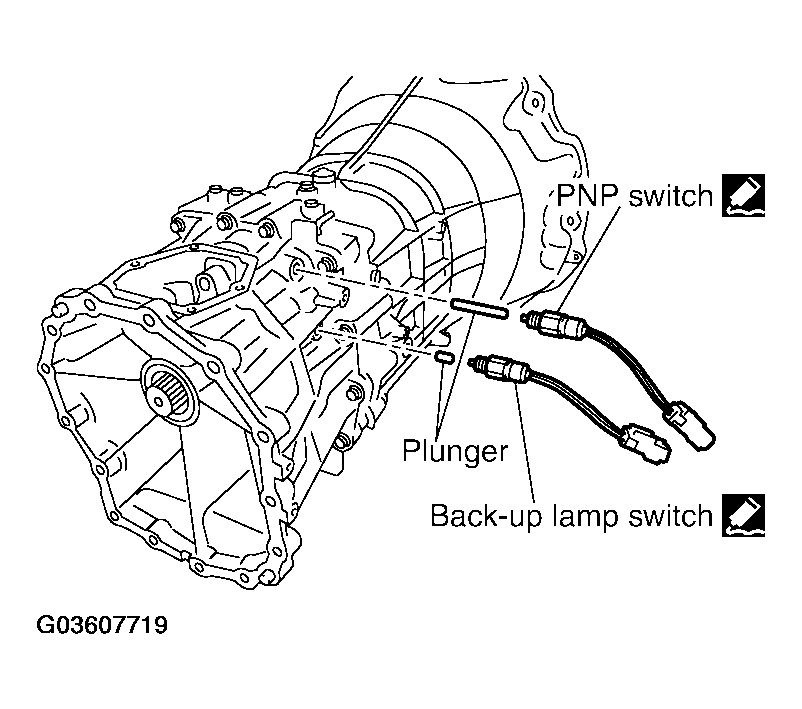 PNP switch

Plunger

Back-up lamp switch

G03607719