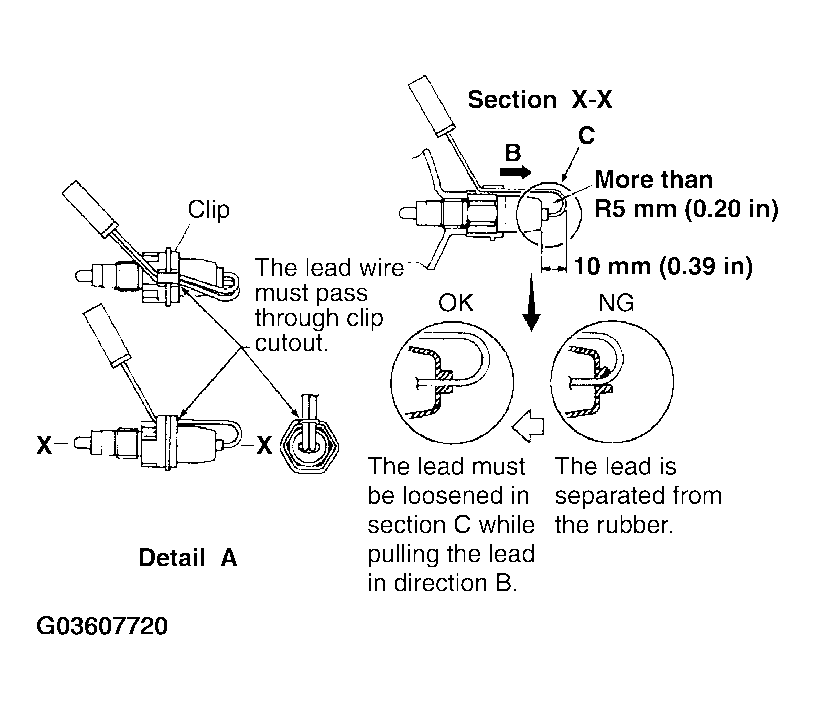 Section X-X

B

C

More than R5 mm (0.20 in)

10 mm (0.39 in)

Clip

The lead wire must pass through clip cutout.

OK

NG

X

X

The lead must be loosened in section C while pulling the lead in direction B.

The lead is separated from the rubber.

Detail A

G03607720