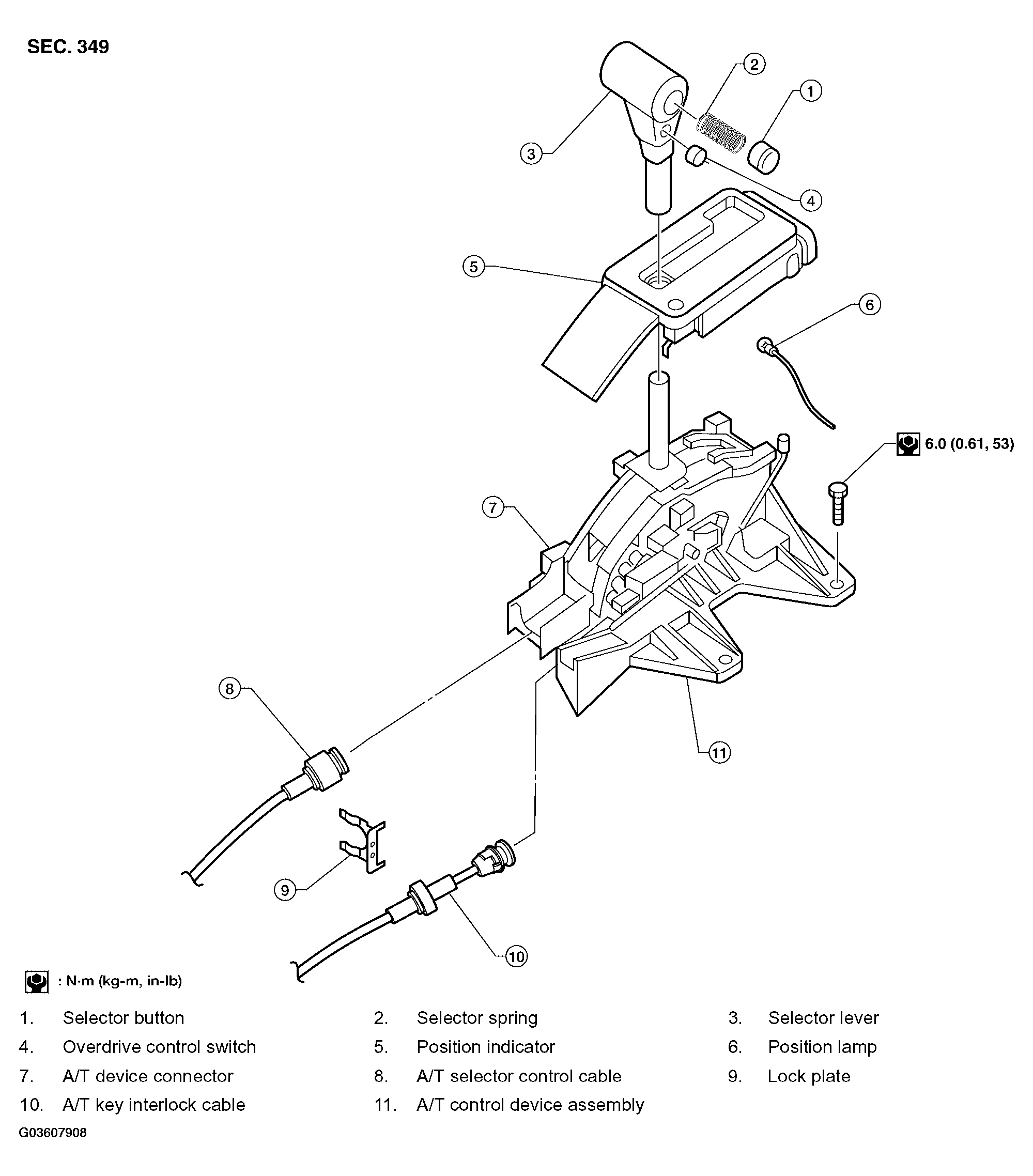 SEC. 349

2
1
3
4
5
6
6.0 (0.61, 53)
7
8
11
9
10

: N·m (kg-m, in-lb)

1. Selector button
2. Selector spring
3. Selector lever
4. Overdrive control switch
5. Position indicator
6. Position lamp
7. A/T device connector
8. A/T selector control cable
9. Lock plate
10. A/T key interlock cable
11. A/T control device assembly

G03607908