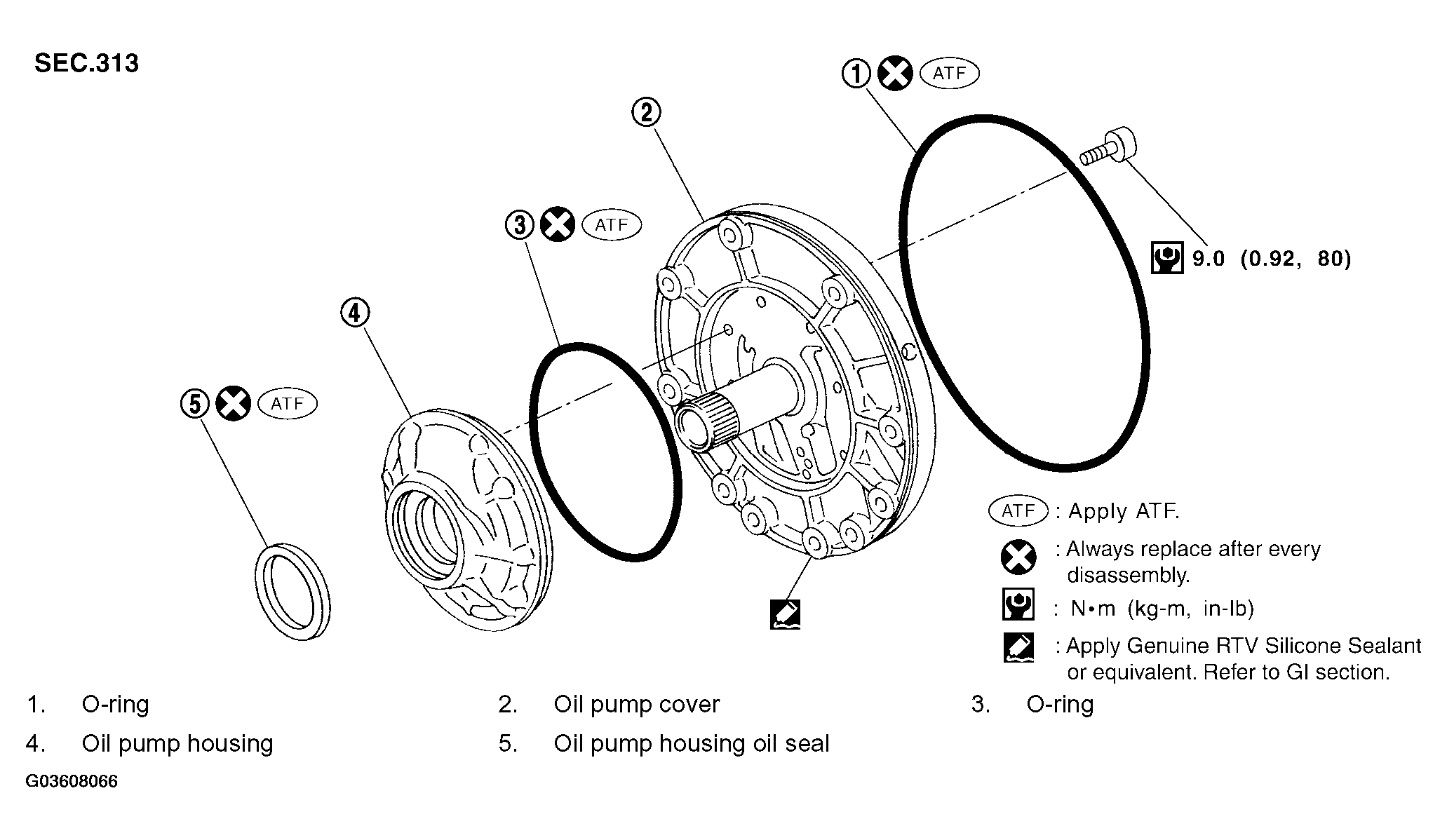 SEC.313

1 ATF

2

3 ATF

4

5 ATF

9.0 (0.92, 80)

ATF : Apply ATF.

: Always replace after every disassembly.

: N•m (kg-m, in-lb)

: Apply Genuine RTV Silicone Sealant or equivalent. Refer to GI section.

1. O-ring
2. Oil pump cover
3. O-ring
4. Oil pump housing
5. Oil pump housing oil seal

G03608066