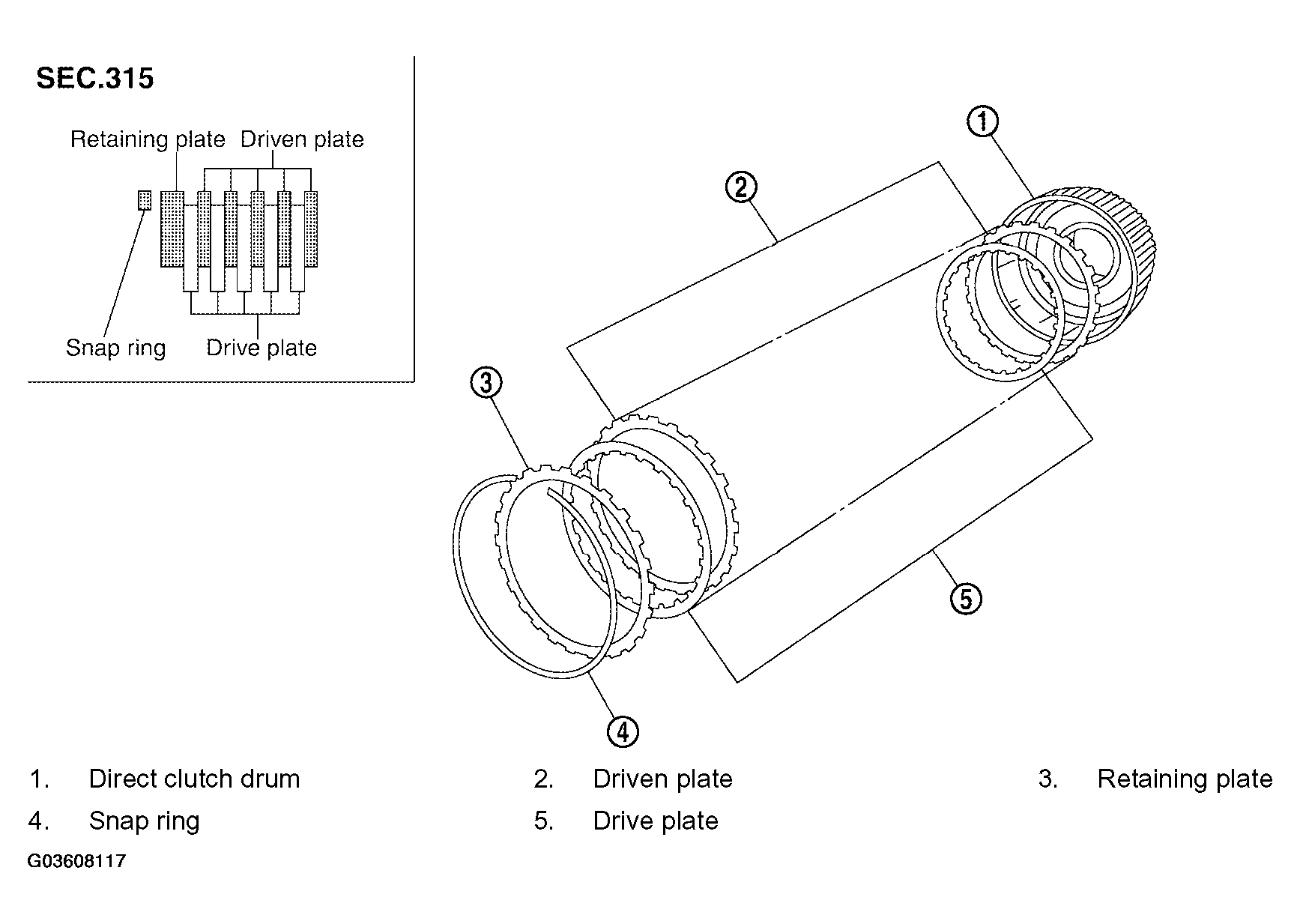 SEC.315

Retaining plate Driven plate

Snap ring Drive plate

1
2
3
4
5

1. Direct clutch drum
2. Driven plate
3. Retaining plate
4. Snap ring
5. Drive plate

G03608117