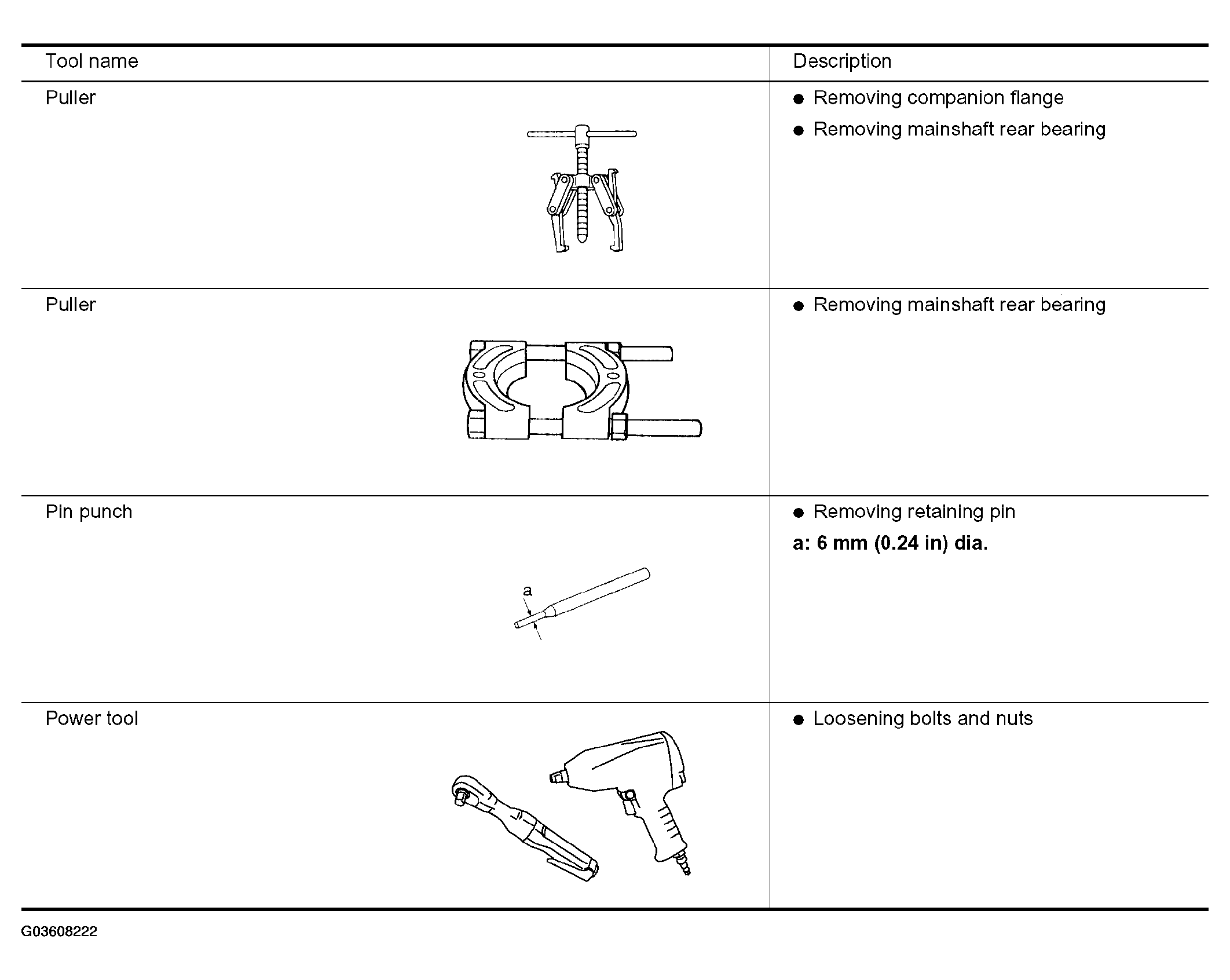 | Tool name | Description |
|---|---|
| Puller | ● Removing companion flange ● Removing mainshaft rear bearing |
| Puller | ● Removing mainshaft rear bearing |
| Pin punch a | ● Removing retaining pin **a: 6 mm (0.24 in) dia.** |
| Power tool | ● Loosening bolts and nuts |

G03608222