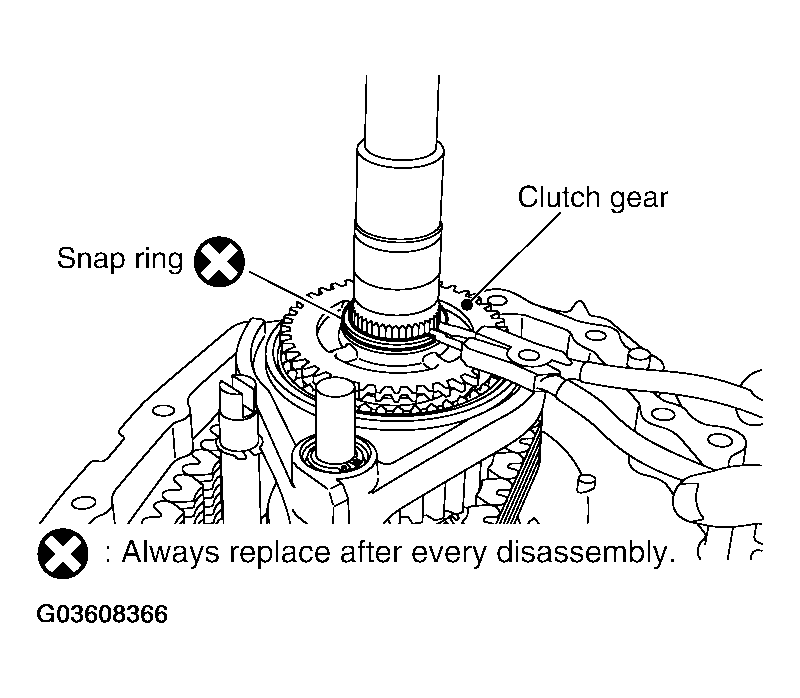 Clutch gear

Snap ring

: Always replace after every disassembly.

G03608366