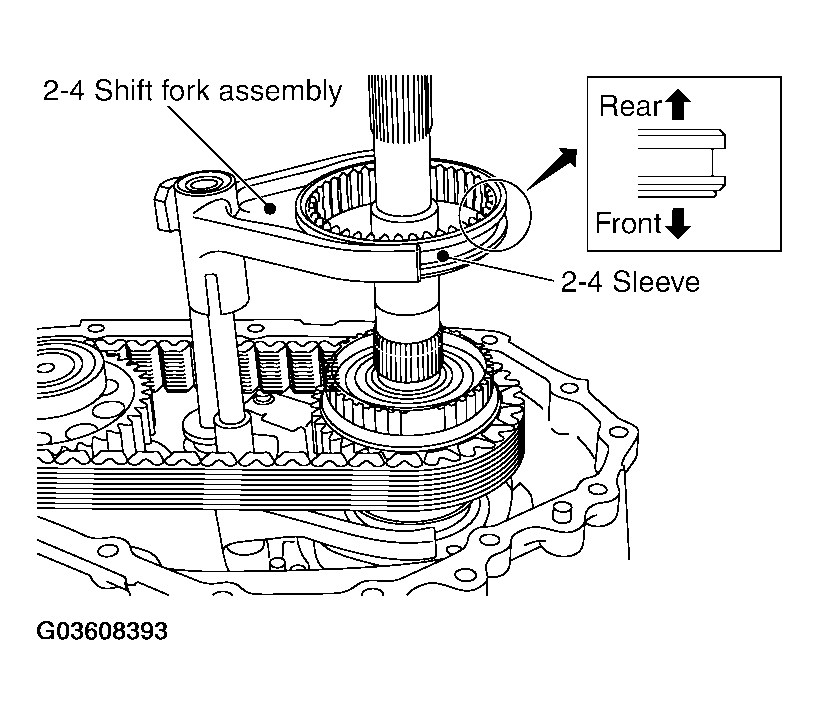 2-4 Shift fork assembly

Rear

Front

2-4 Sleeve

G03608393