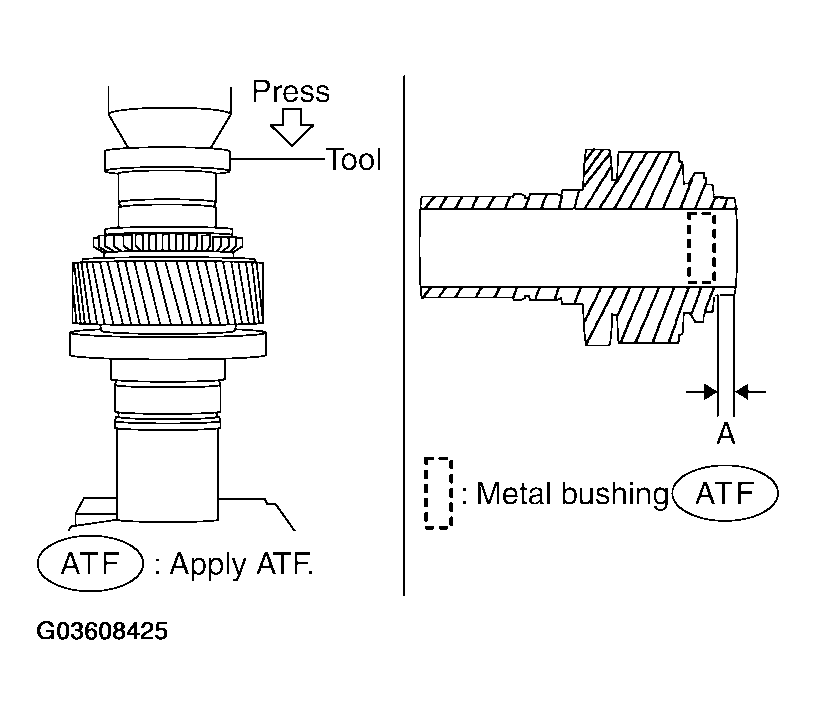 Press
Tool

ATF : Apply ATF.

A

: Metal bushing ATF

G03608425