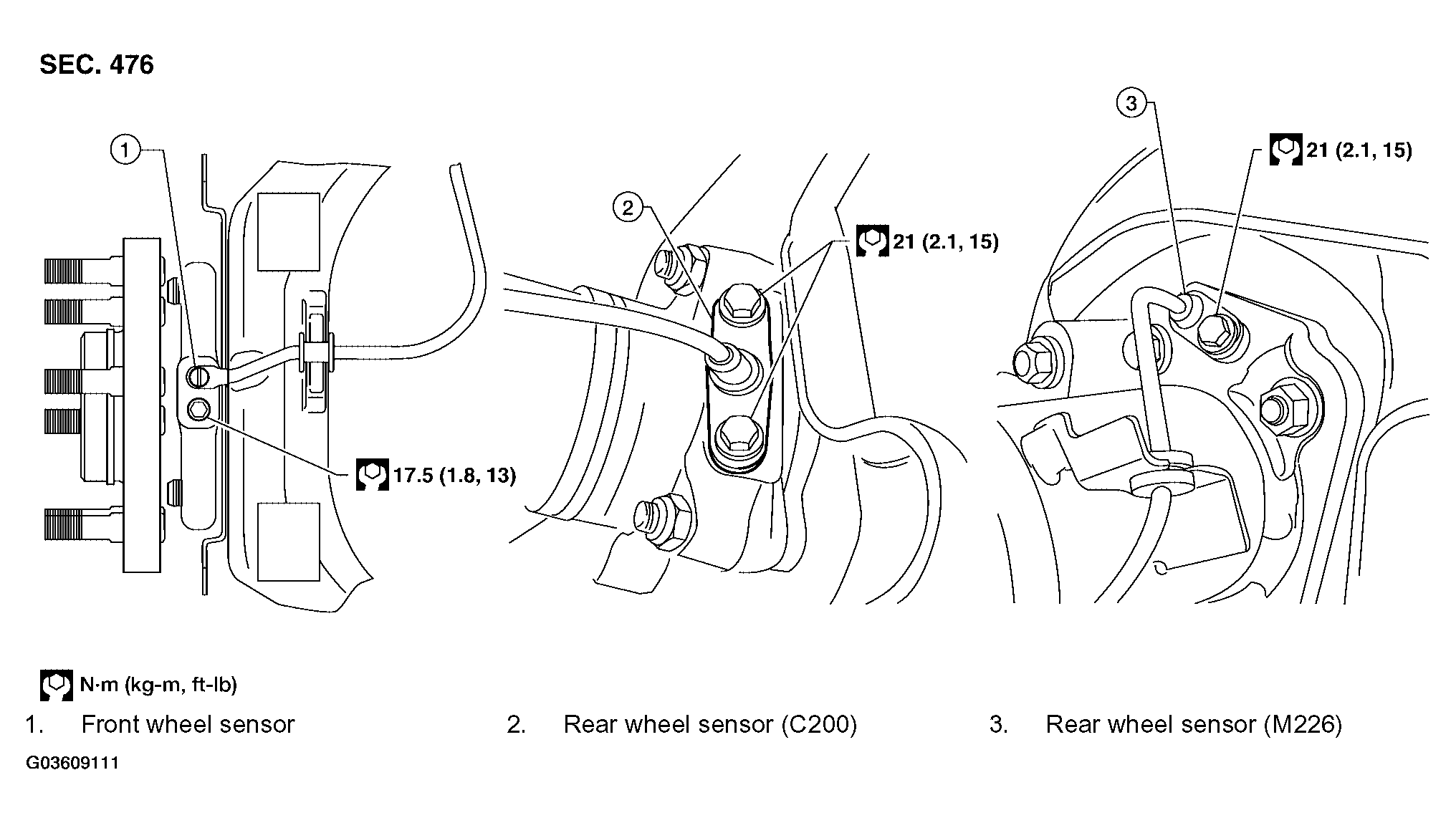 SEC. 476

1

17.5 (1.8, 13)

2

21 (2.1, 15)

3

21 (2.1, 15)

N·m (kg-m, ft-lb)

1. Front wheel sensor

2. Rear wheel sensor (C200)

3. Rear wheel sensor (M226)

G03609111