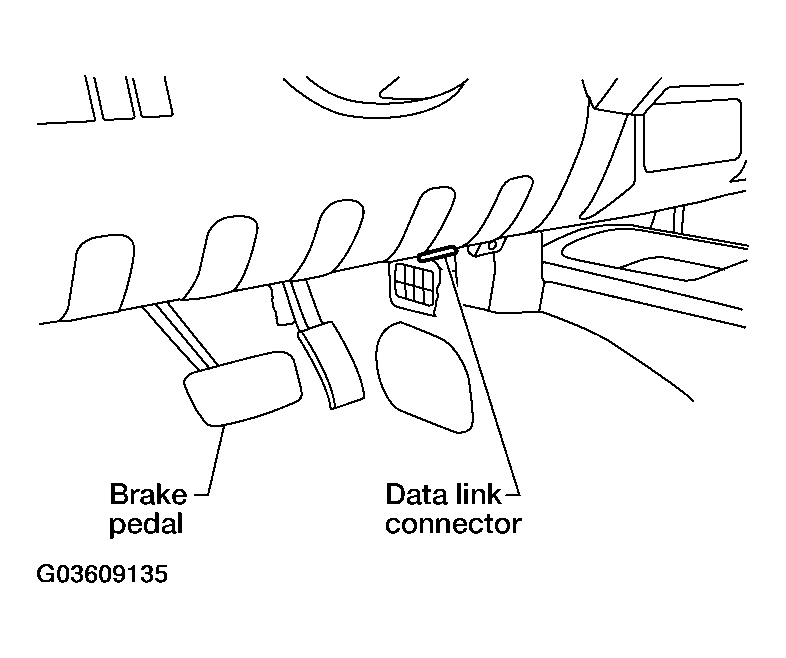 Brake pedal

Data link connector

G03609135