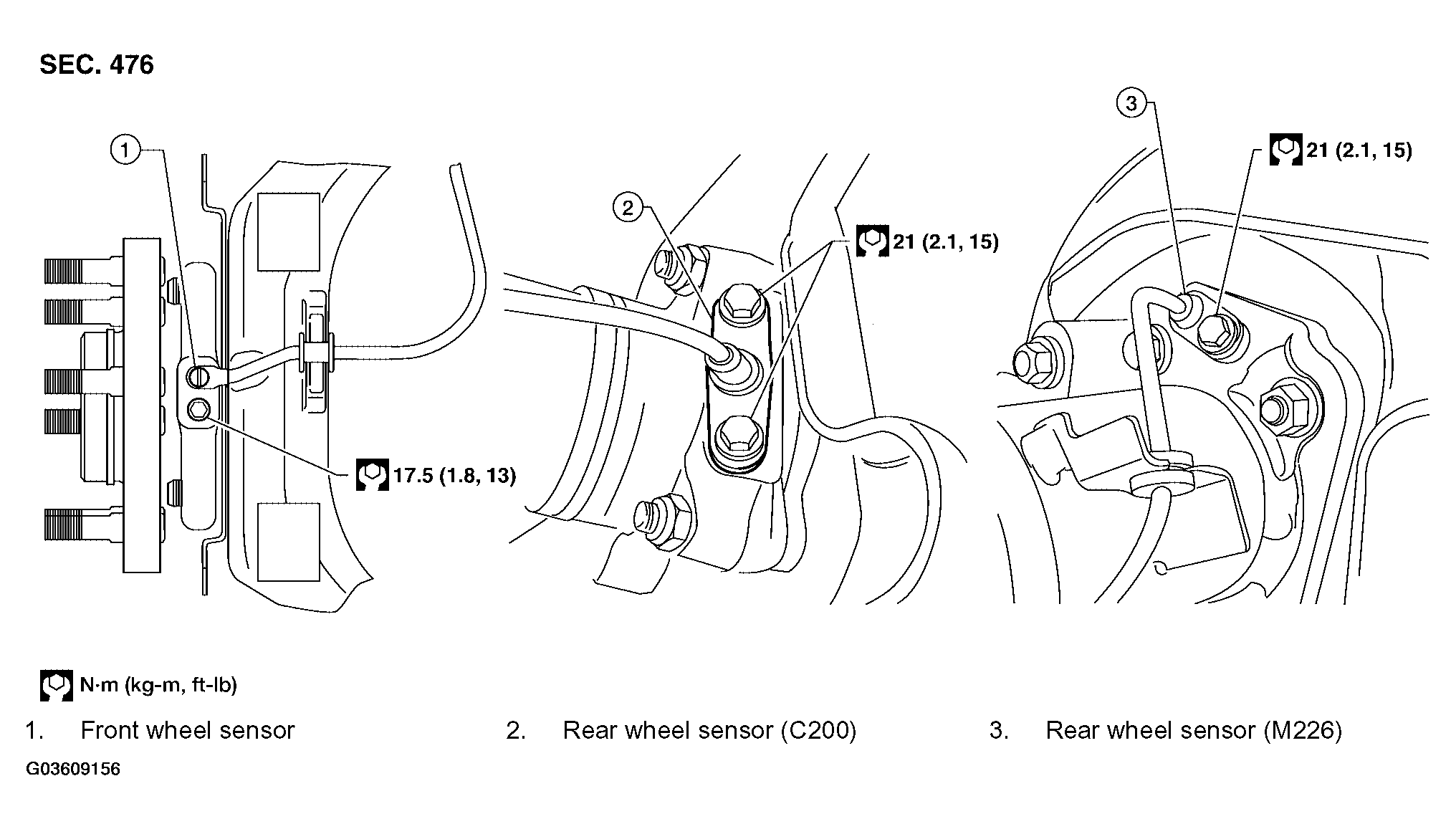 SEC. 476

1

17.5 (1.8, 13)

2

21 (2.1, 15)

3

21 (2.1, 15)

N·m (kg-m, ft-lb)

1. Front wheel sensor

2. Rear wheel sensor (C200)

3. Rear wheel sensor (M226)

G03609156