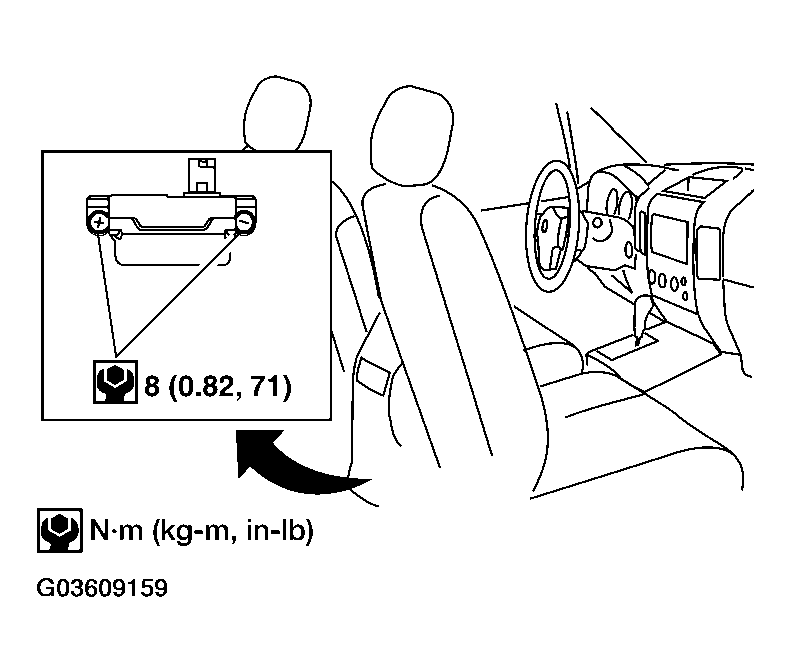 8 (0.82, 71)

N·m (kg-m, in-lb)

G03609159