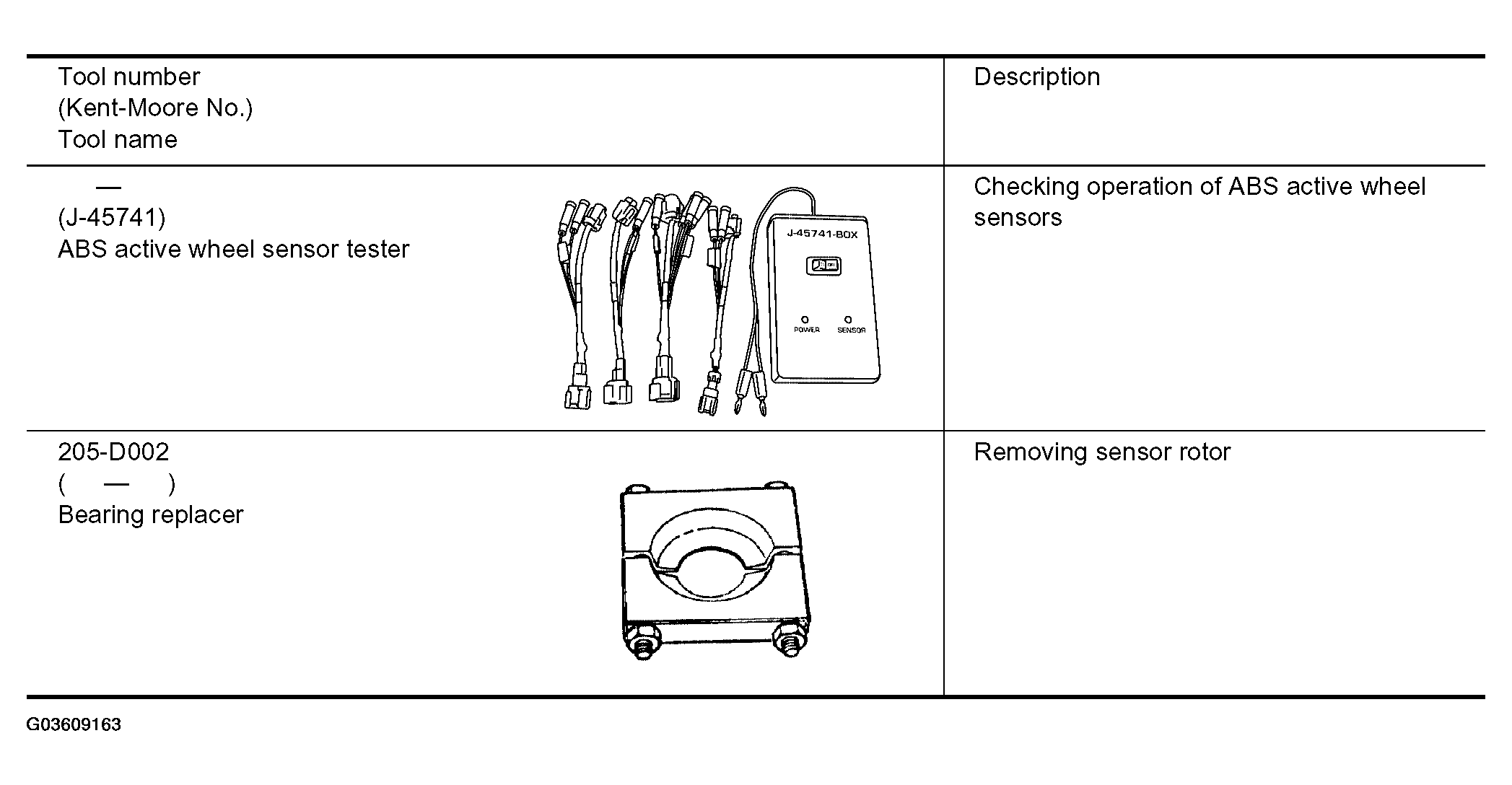 | Tool number (Kent-Moore No.) Tool name | Description |
|---|---|
| — (J-45741) ABS active wheel sensor tester J-45741-BOX POWER SENSOR | Checking operation of ABS active wheel sensors |
| 205-D002 ( — ) Bearing replacer | Removing sensor rotor |

G03609163