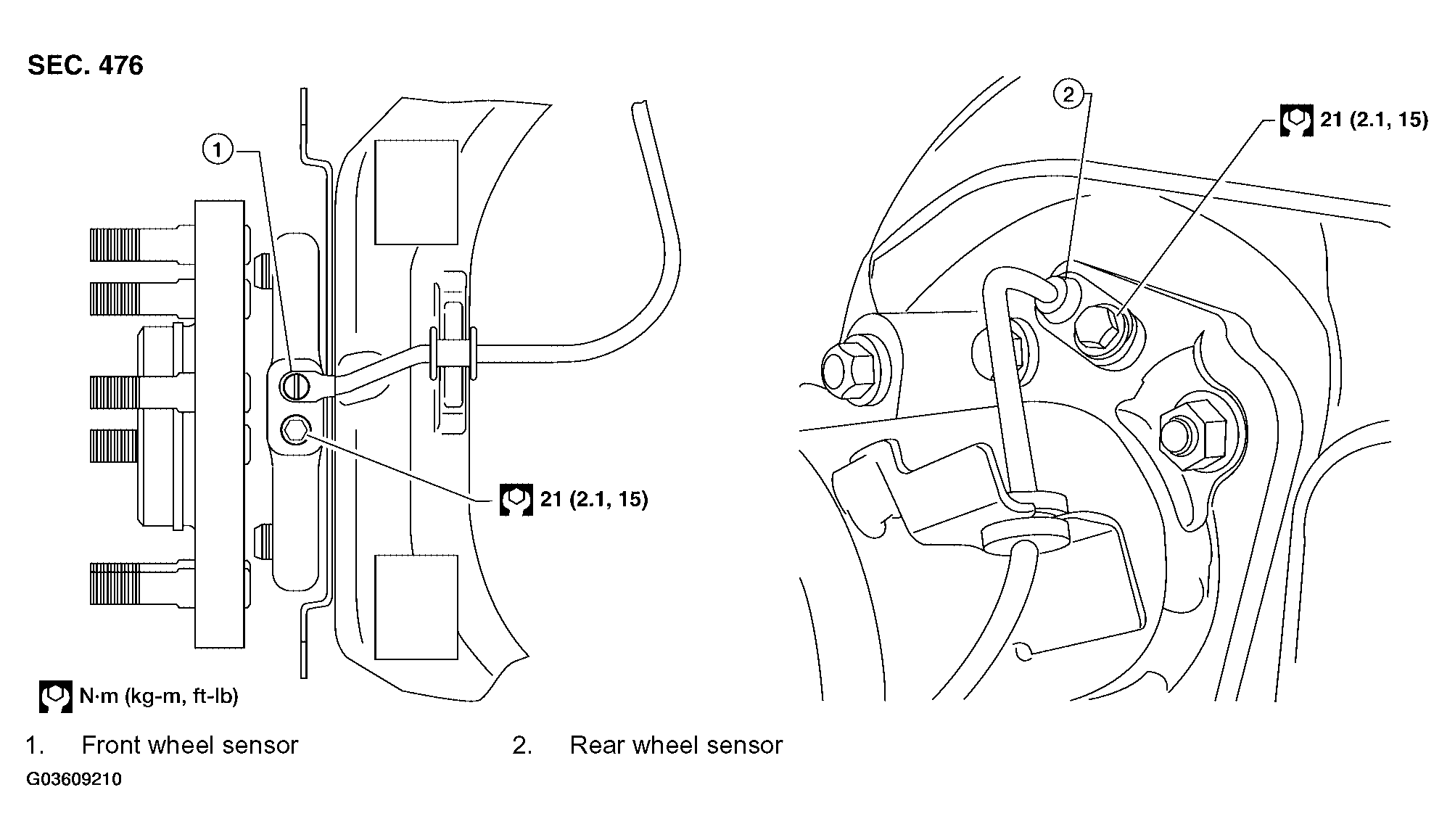 SEC. 476

1

2

21 (2.1, 15)

21 (2.1, 15)

N·m (kg-m, ft-lb)

1. Front wheel sensor

2. Rear wheel sensor

G03609210