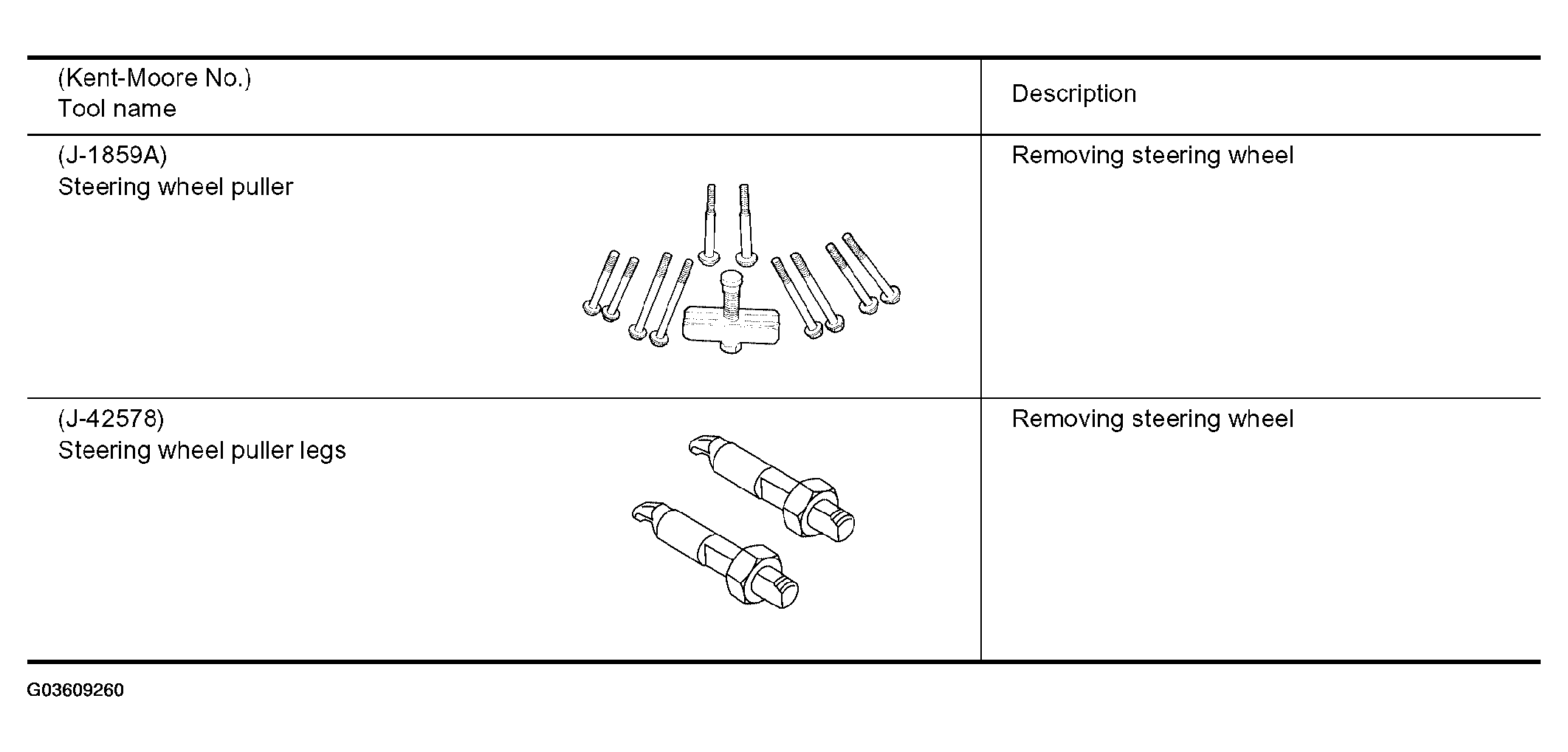 | (Kent-Moore No.) Tool name | Description |
|---|---|
| (J-1859A) Steering wheel puller | Removing steering wheel |
| (J-42578) Steering wheel puller legs | Removing steering wheel |

G03609260