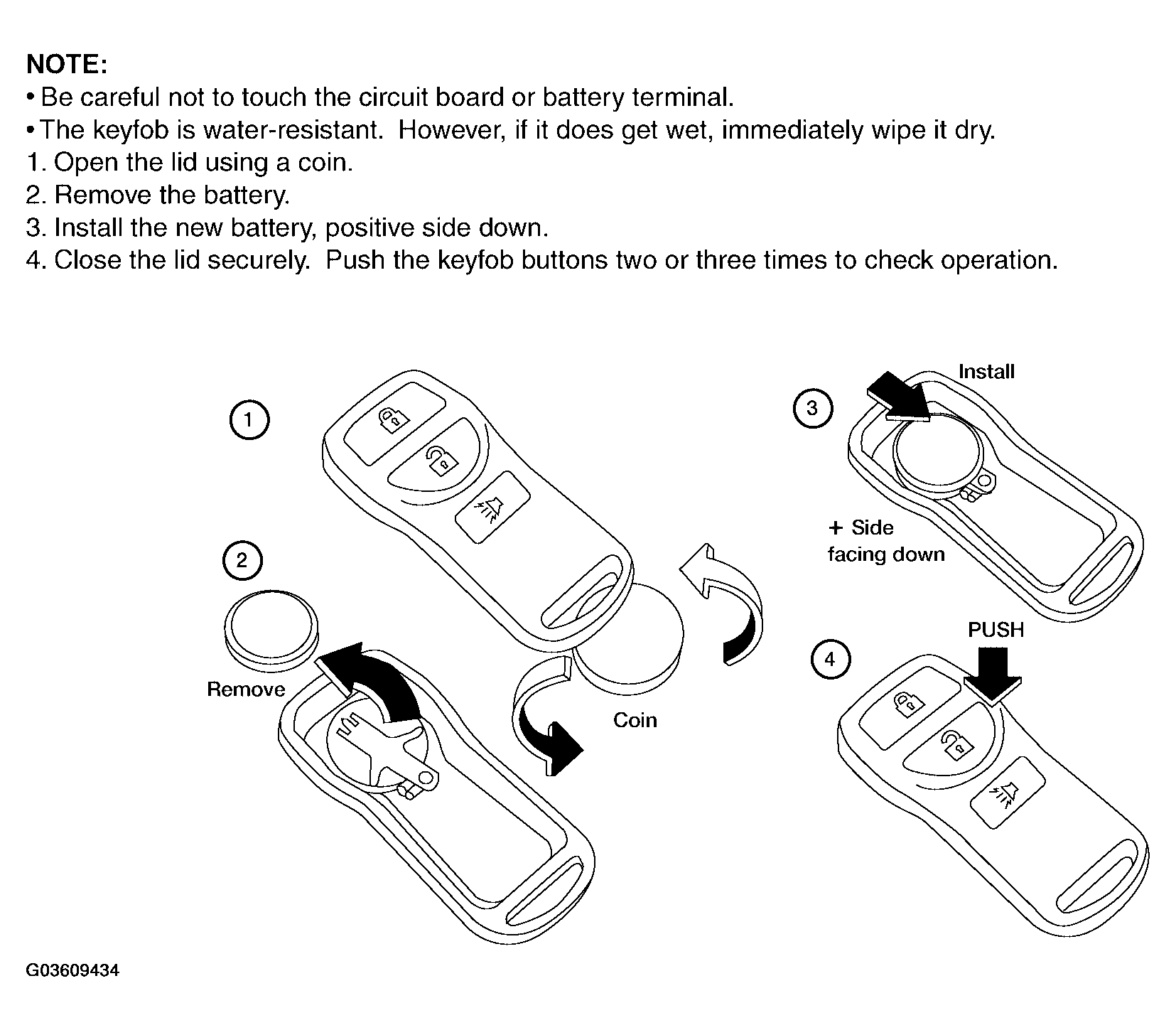 NOTE:
• Be careful not to touch the circuit board or battery terminal.
• The keyfob is water-resistant. However, if it does get wet, immediately wipe it dry.
1. Open the lid using a coin.
2. Remove the battery.
3. Install the new battery, positive side down.
4. Close the lid securely. Push the keyfob buttons two or three times to check operation.

1

2

Remove

Coin

3

Install

+ Side facing down

4

PUSH

G03609434