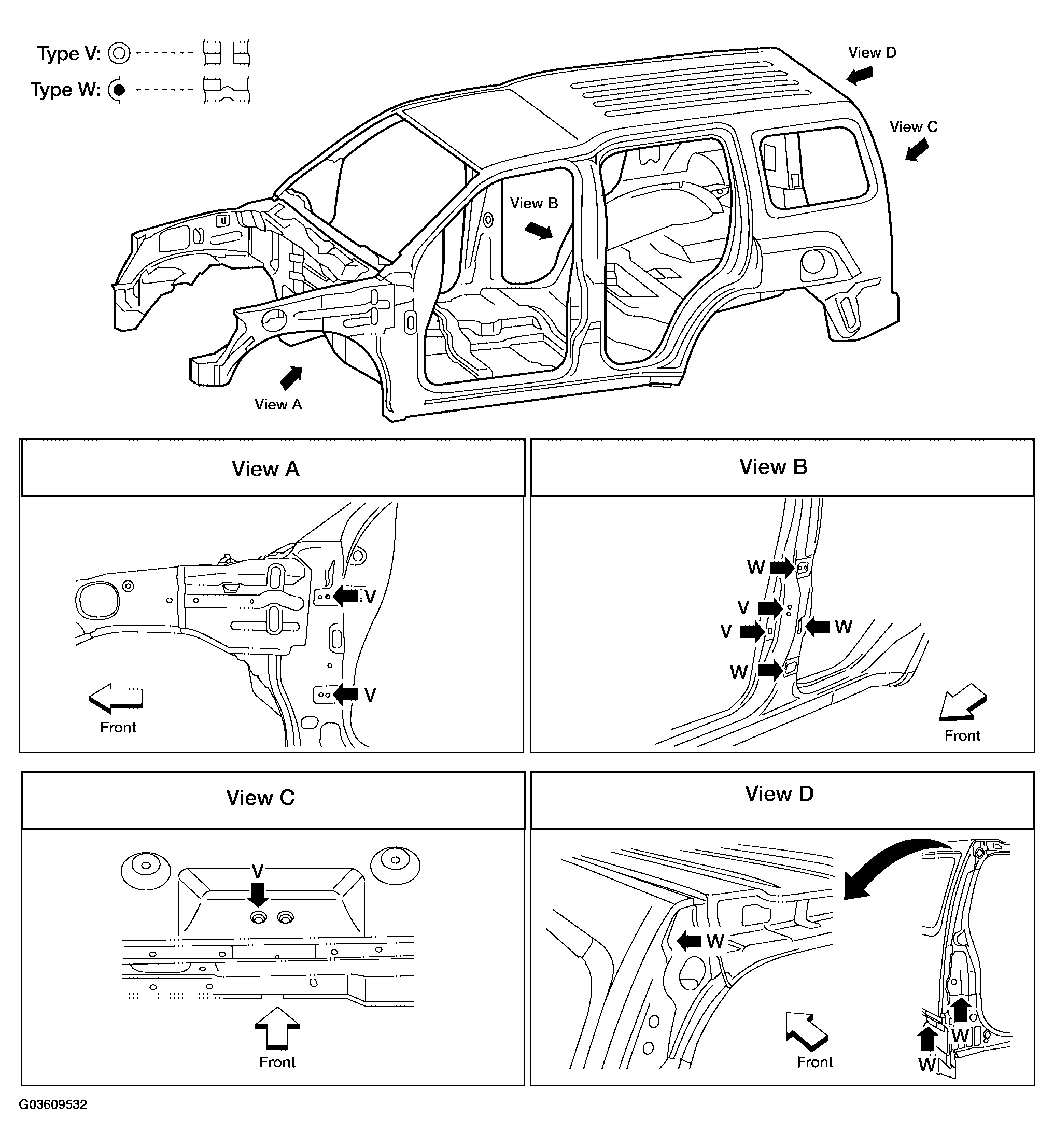 Type V:
Type W:

View D
View C
View B
View A

View A
V
V
Front

View B
W
V
V
W
W
Front

View C
V
Front

View D
W
W
W
Front

G03609532