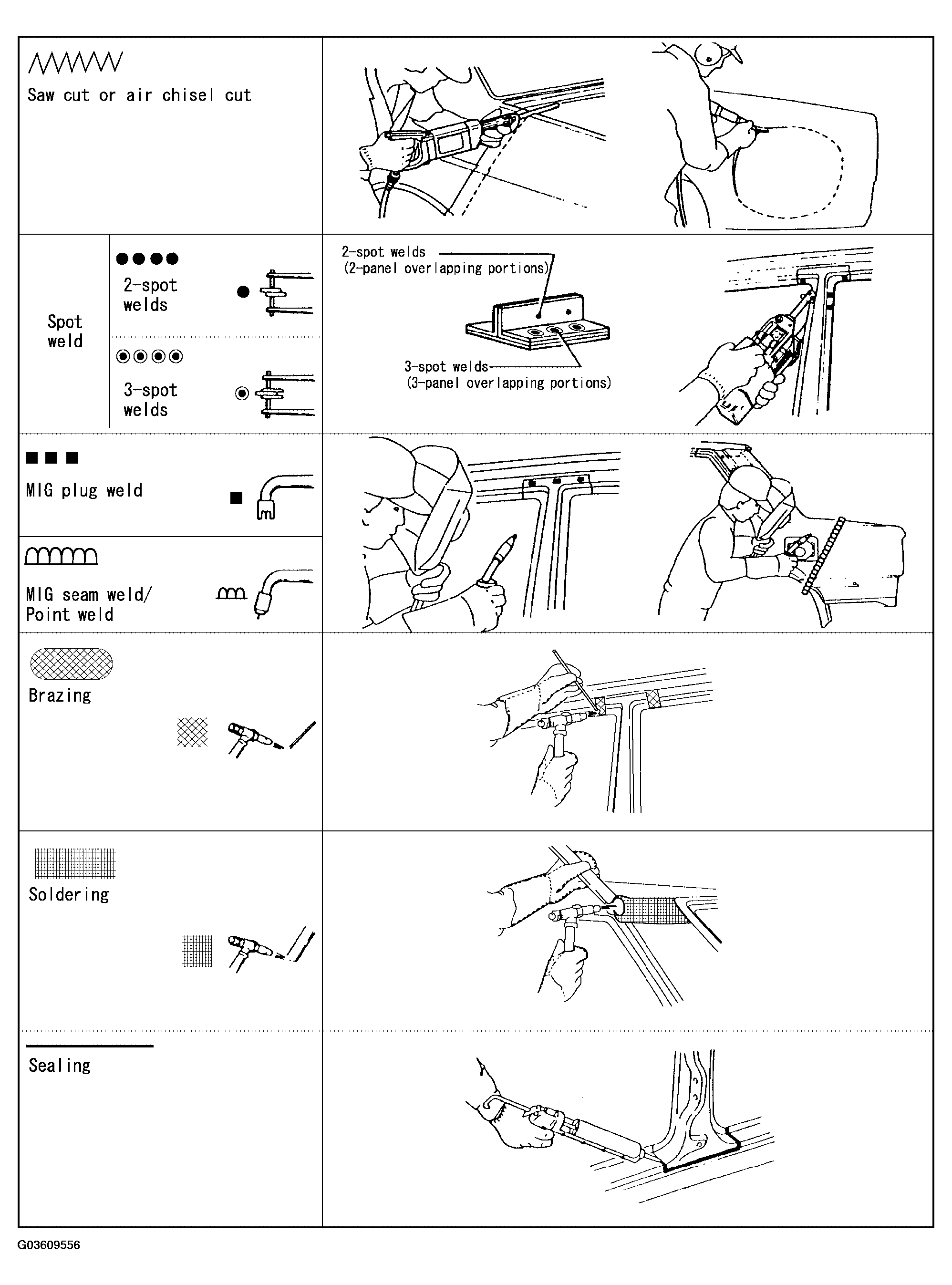 Saw cut or air chisel cut

Spot weld

2-spot welds

3-spot welds

2-spot welds (2-panel overlapping portions)

3-spot welds (3-panel overlapping portions)

MIG plug weld

MIG seam weld/ Point weld

Brazing

Soldering

Sealing

G03609556