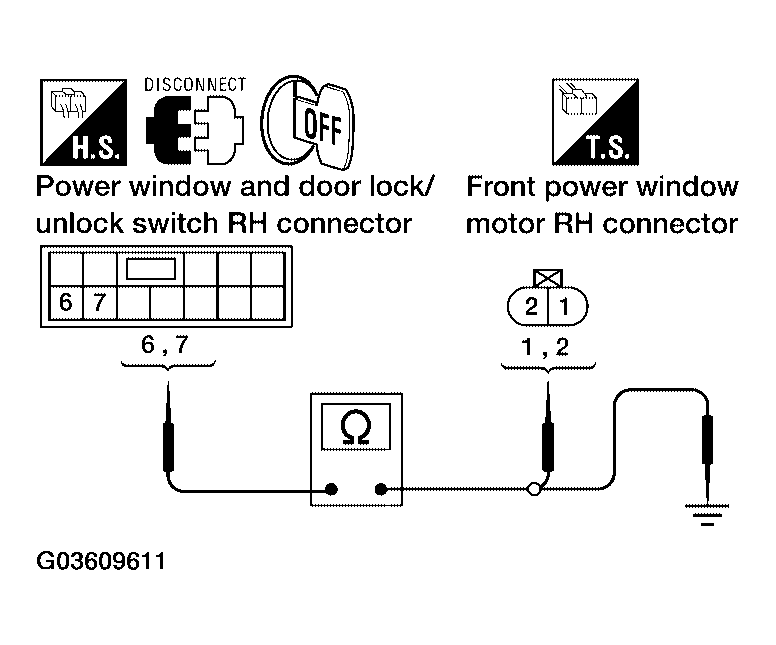 H.S.
DISCONNECT
OFF
T.S.

Power window and door lock/ unlock switch RH connector

Front power window motor RH connector

6 7

6 , 7

2 1

1 , 2

Ω

G03609611