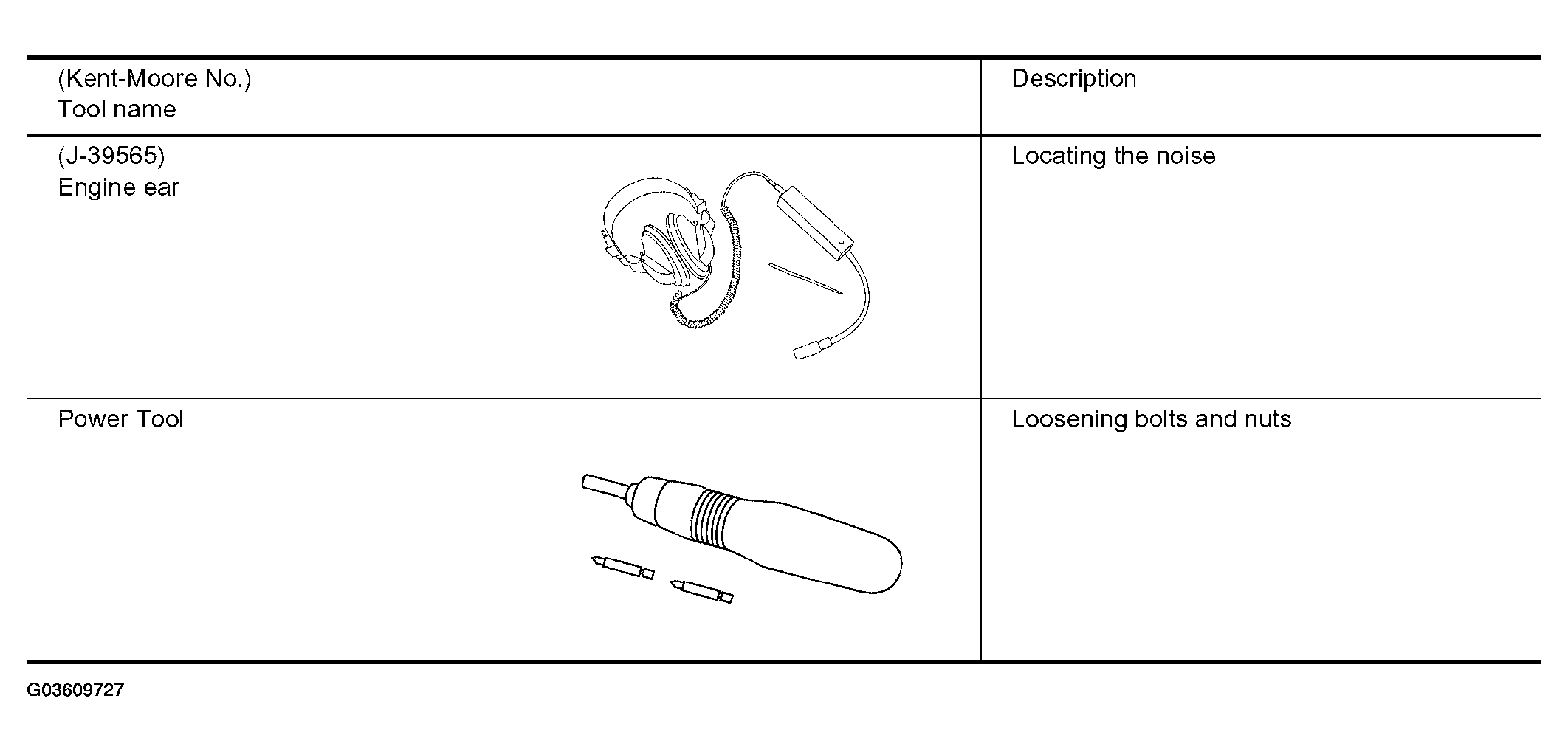 | (Kent-Moore No.) Tool name | Description |
|---|---|
| (J-39565) Engine ear | Locating the noise |
| Power Tool | Loosening bolts and nuts |

G03609727