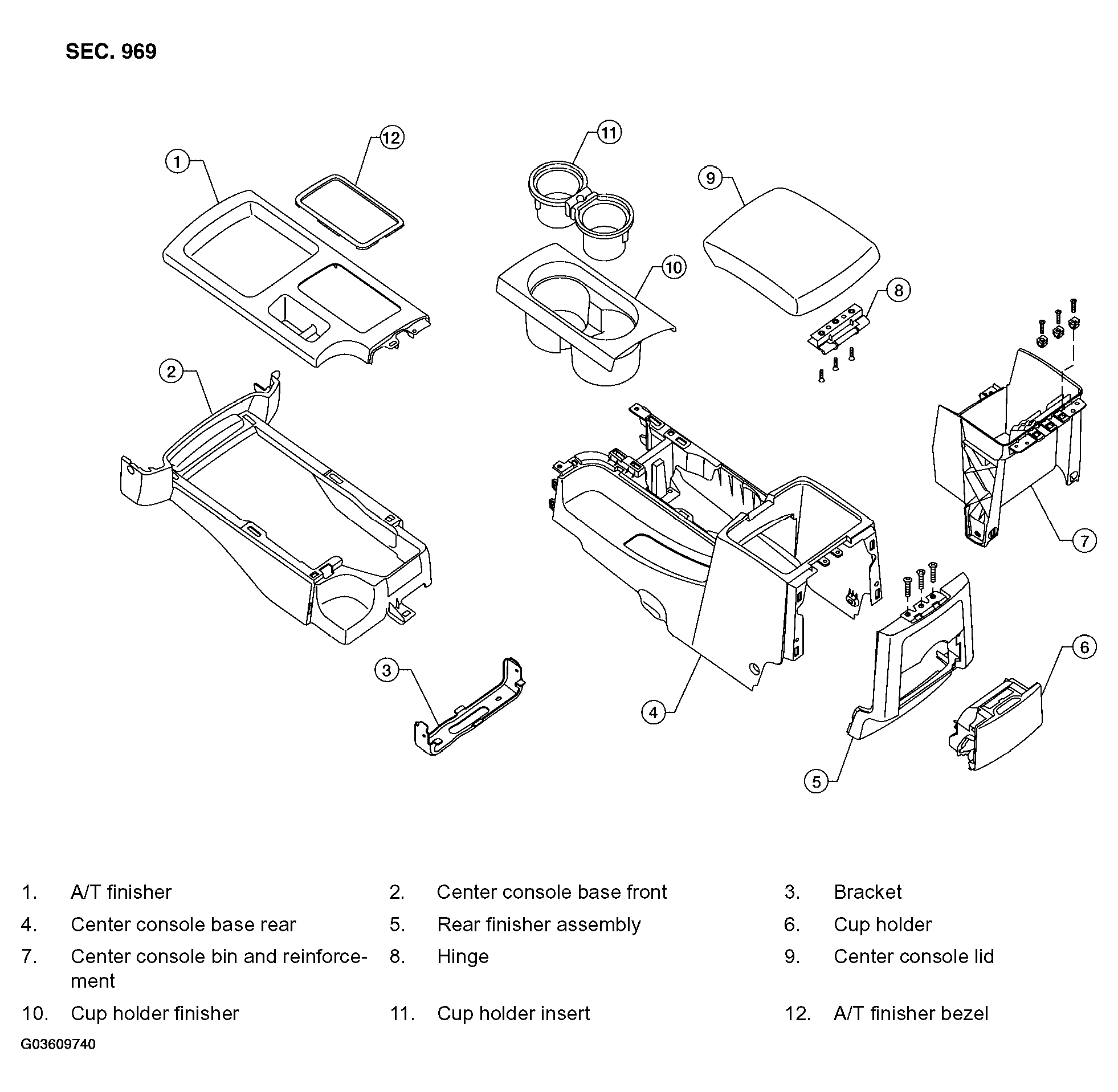 SEC. 969

1 12 11 9 10 8 2 7 3 4 6 5

1. A/T finisher
2. Center console base front
3. Bracket
4. Center console base rear
5. Rear finisher assembly
6. Cup holder
7. Center console bin and reinforcement
8. Hinge
9. Center console lid
10. Cup holder finisher
11. Cup holder insert
12. A/T finisher bezel

G03609740